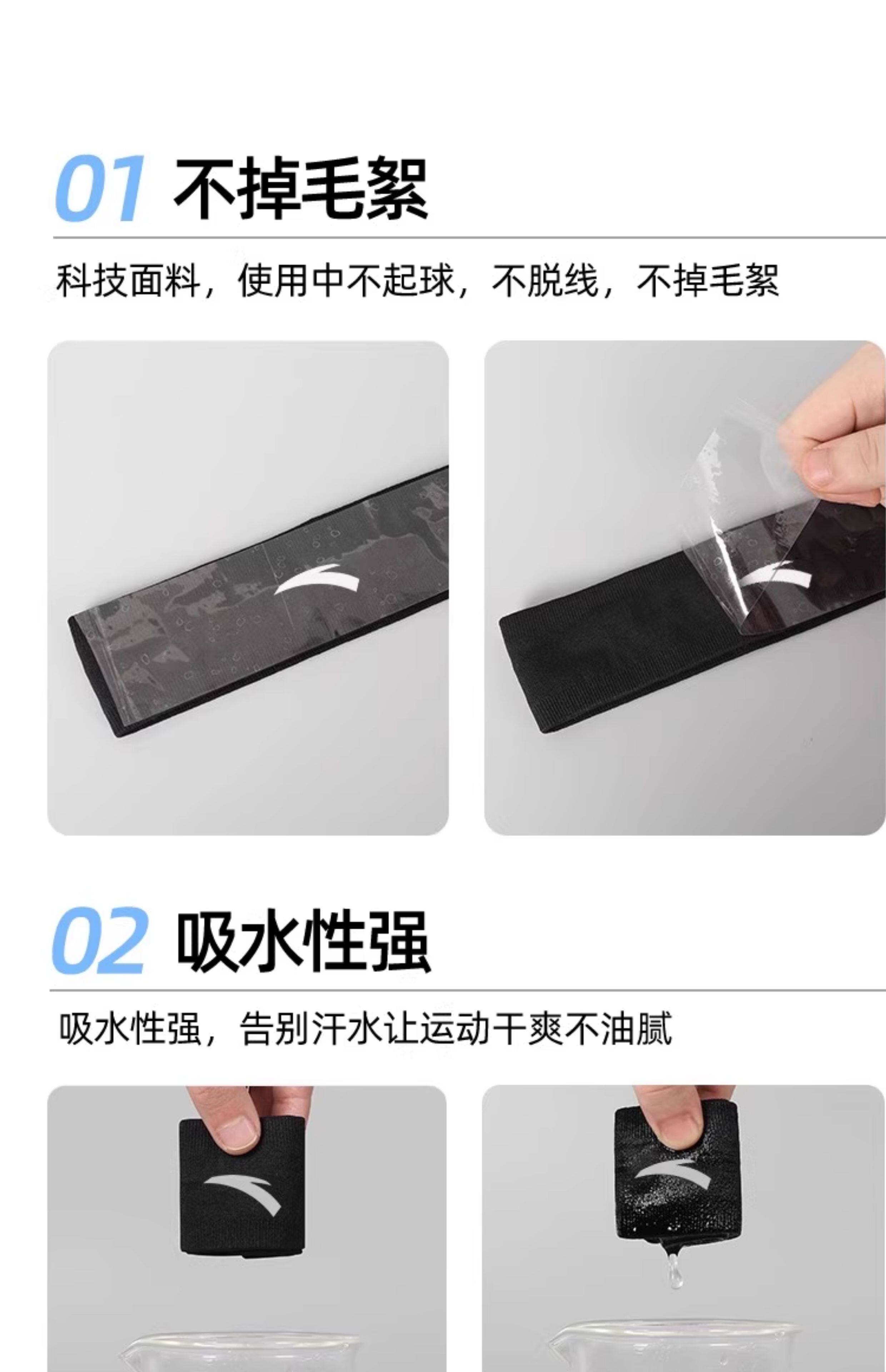 01 不掉毛絮

科技面料，使用中不起球，不脱线，不掉毛絮

02 吸水性强

吸水性强，告别汗水让运动干爽不油腻