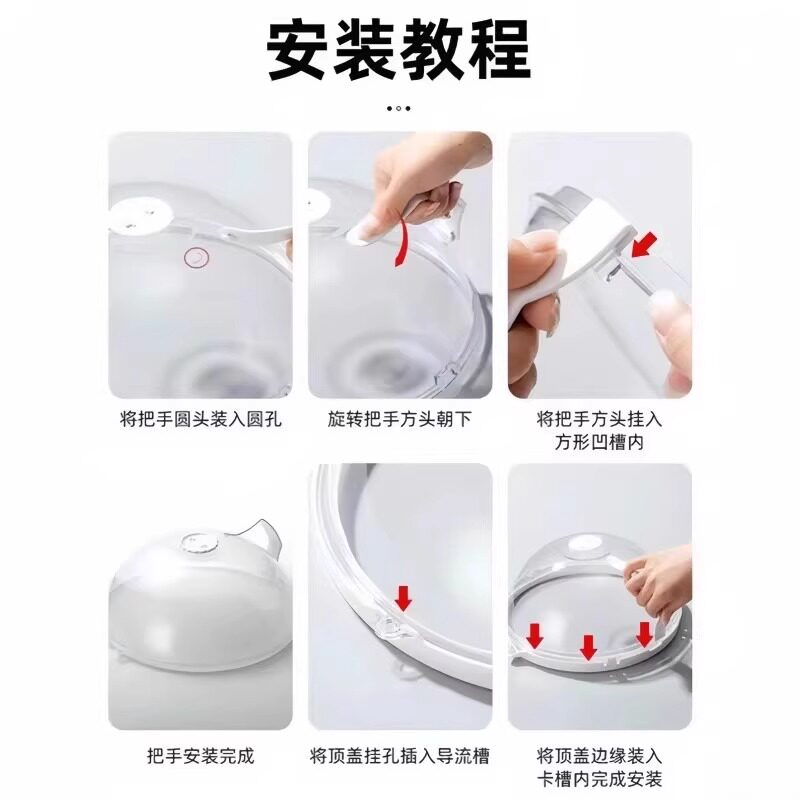 安装教程

将把手圆头装入圆孔

旋转把手方头朝下

将把手方头挂入方形凹槽内

把手安装完成

将顶盖挂孔插入导流槽

将顶盖边缘装入卡槽内完成安装