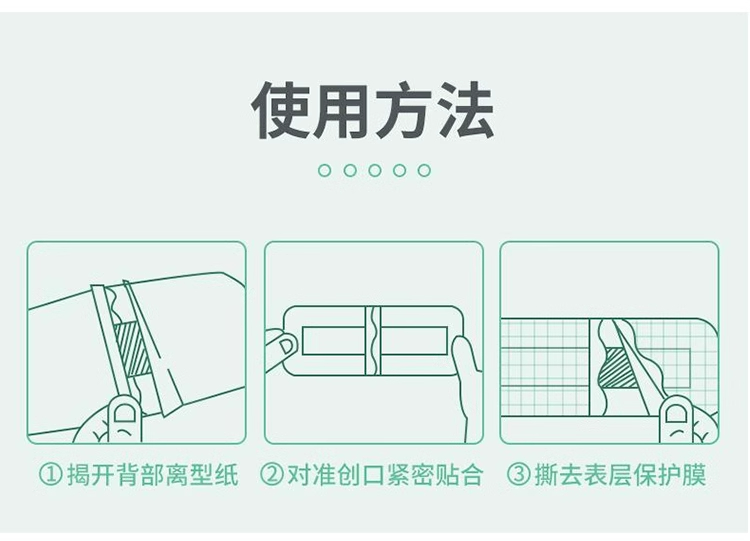 使用方法

①揭开背部离型纸

②对准创口紧密贴合

③撕去表层保护膜