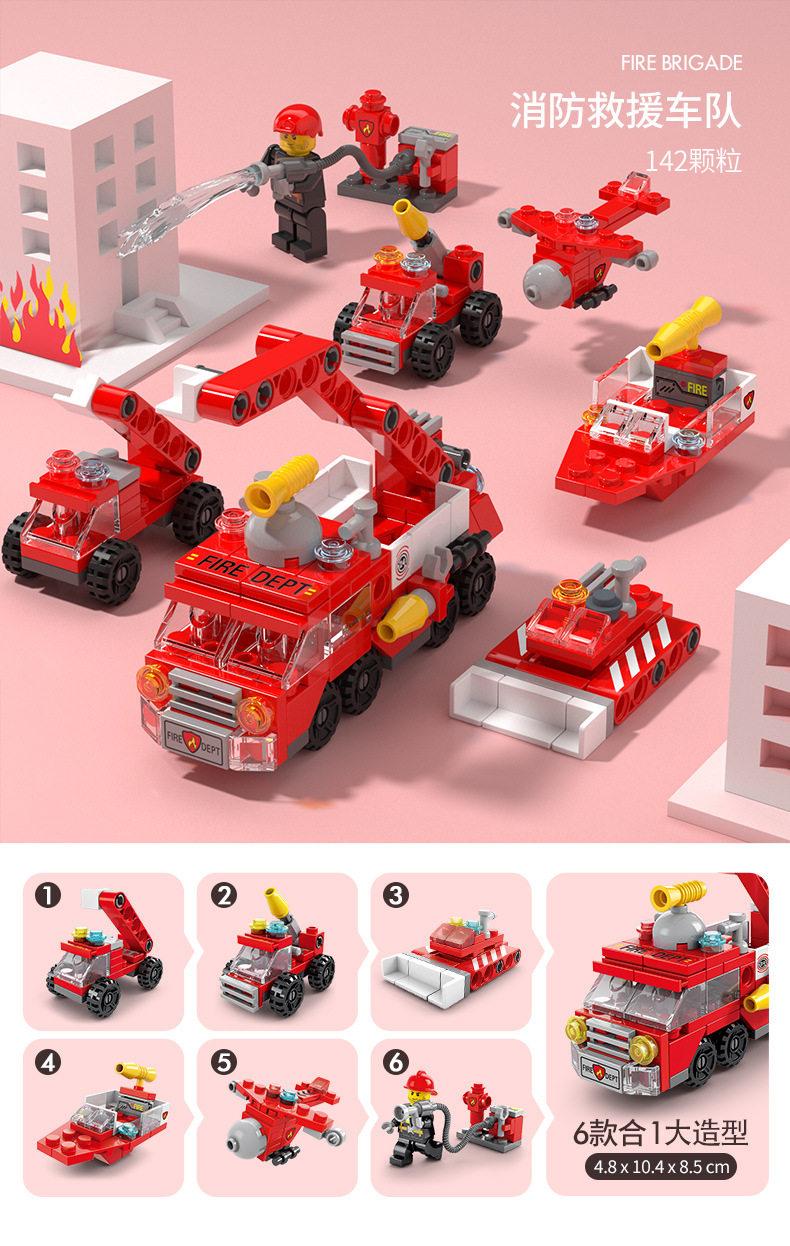 FIRE BRIGADE
消防救援车队
142颗粒

FIRE

FIRE DEPT

FIRE DEPT

1

2

3

4

5

6

FIRE DEPT

6款合1大造型
4.8 x 10.4 x 8.5 cm