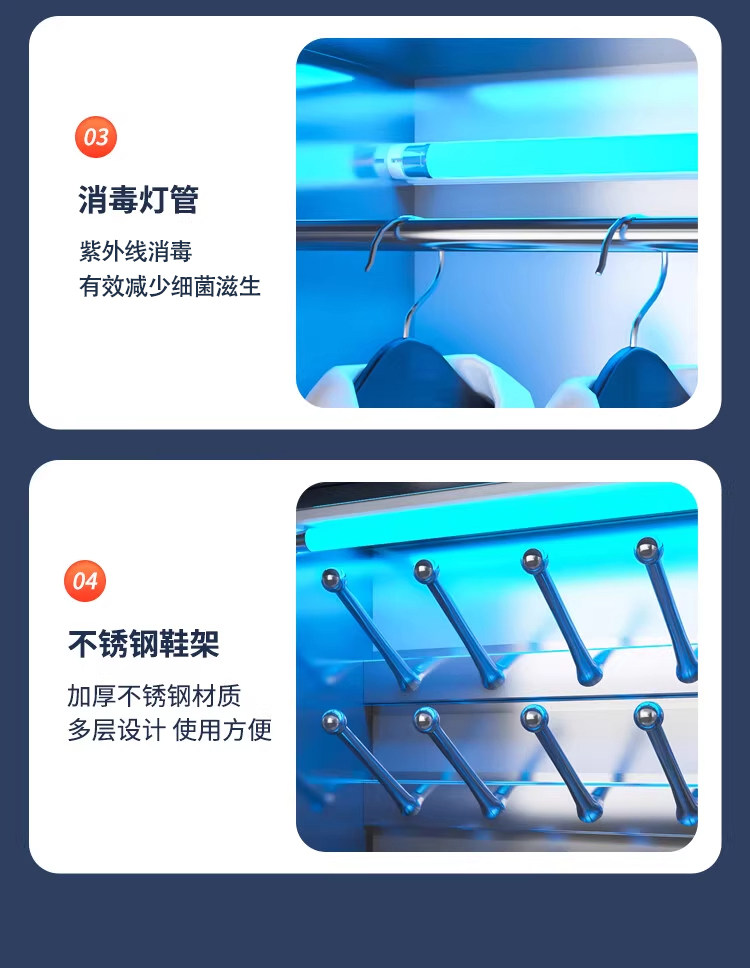 03

消毒灯管

紫外线消毒
有效减少细菌滋生

04

不锈钢鞋架

加厚不锈钢材质
多层设计 使用方便