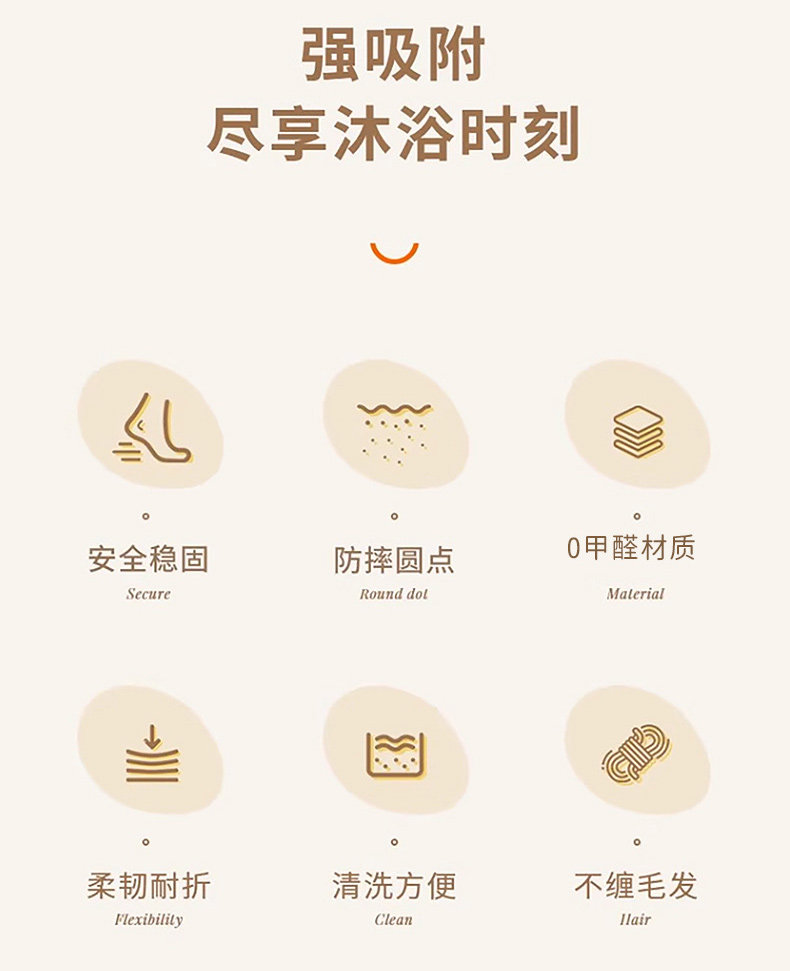 强吸附
尽享沐浴时刻

安全稳固
Secure

防摔圆点
Round dot

0甲醛材质
Material

柔韧耐折
Flexibility

清洗方便
Clean

不缠毛发
Hair