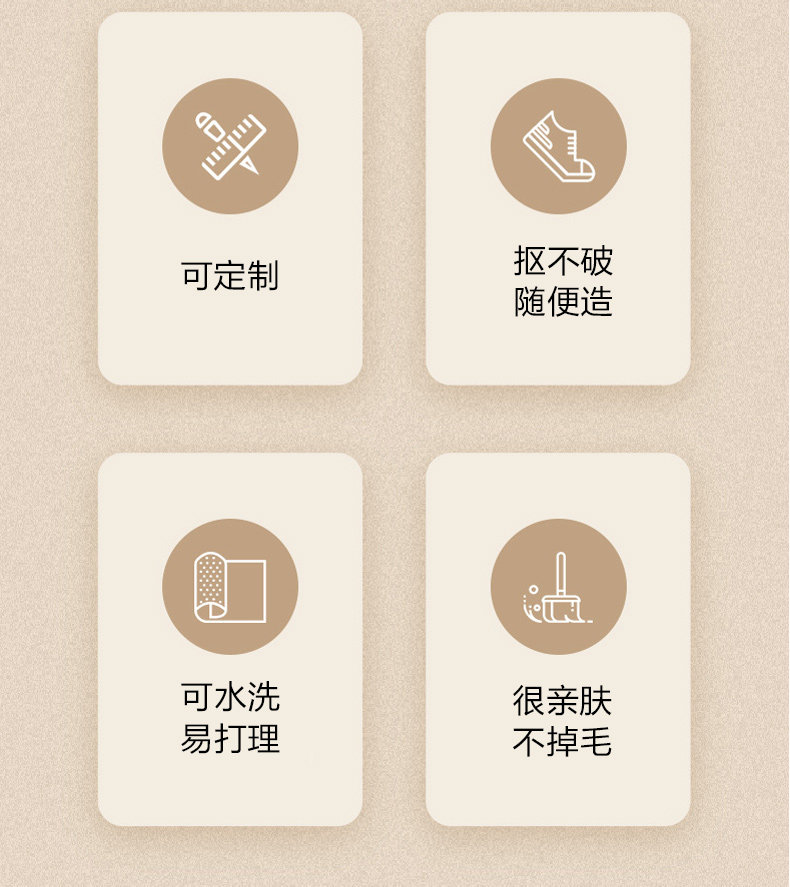 可定制

抠不破
随便造

可水洗
易打理

很亲肤
不掉毛