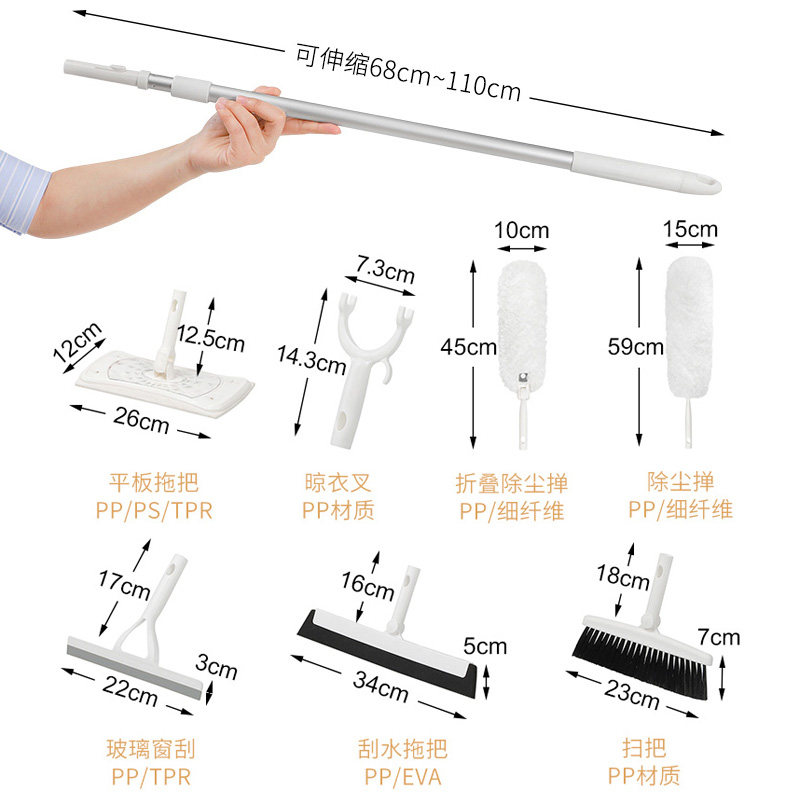 可伸缩68cm~110cm

12cm
12.5cm
26cm
平板拖把
PP/PS/TPR

7.3cm
14.3cm
晾衣叉
PP材质

10cm
45cm
折叠除尘掸
PP/细纤维

15cm
59cm
除尘掸
PP/细纤维

17cm
3cm
22cm
玻璃窗刮
PP/TPR

16cm
5cm
34cm
刮水拖把
PP/EVA

18cm
7cm
23cm
扫把
PP材质