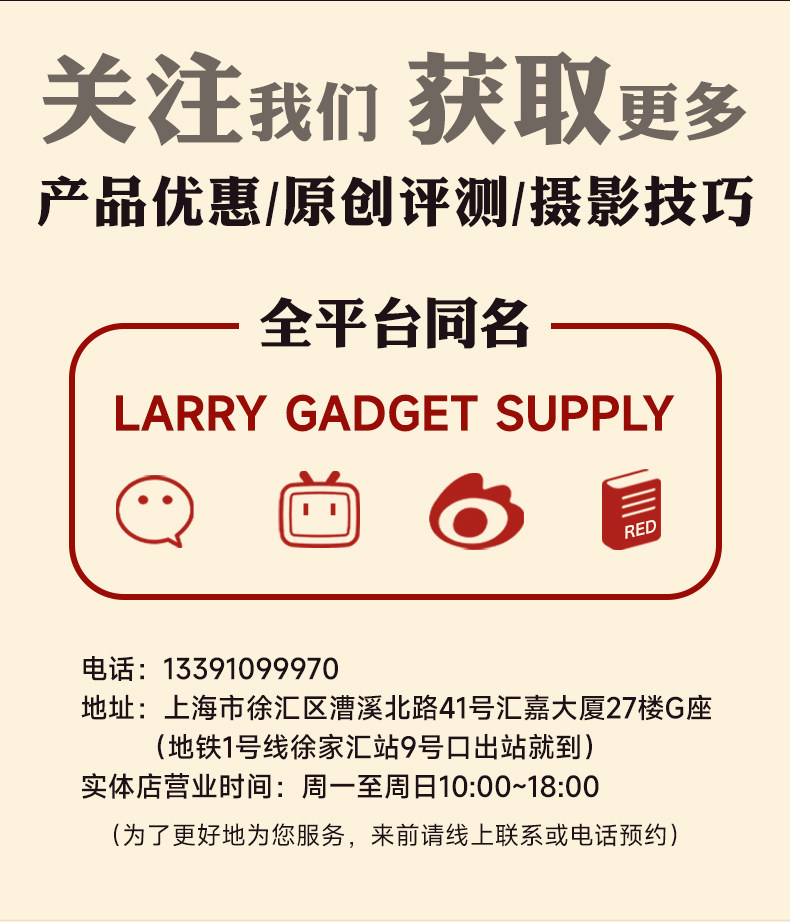 关注我们 获取更多

产品优惠/原创评测/摄影技巧

全平台同名

LARRY GADGET SUPPLY

RED

电话：13391099970
地址：上海市徐汇区漕溪北路41号汇嘉大厦27楼G座
（地铁1号线徐家汇站9号口出站就到）
实体店营业时间：周一至周日10:00~18:00

（为了更好地为您服务，来前请线上联系或电话预约）