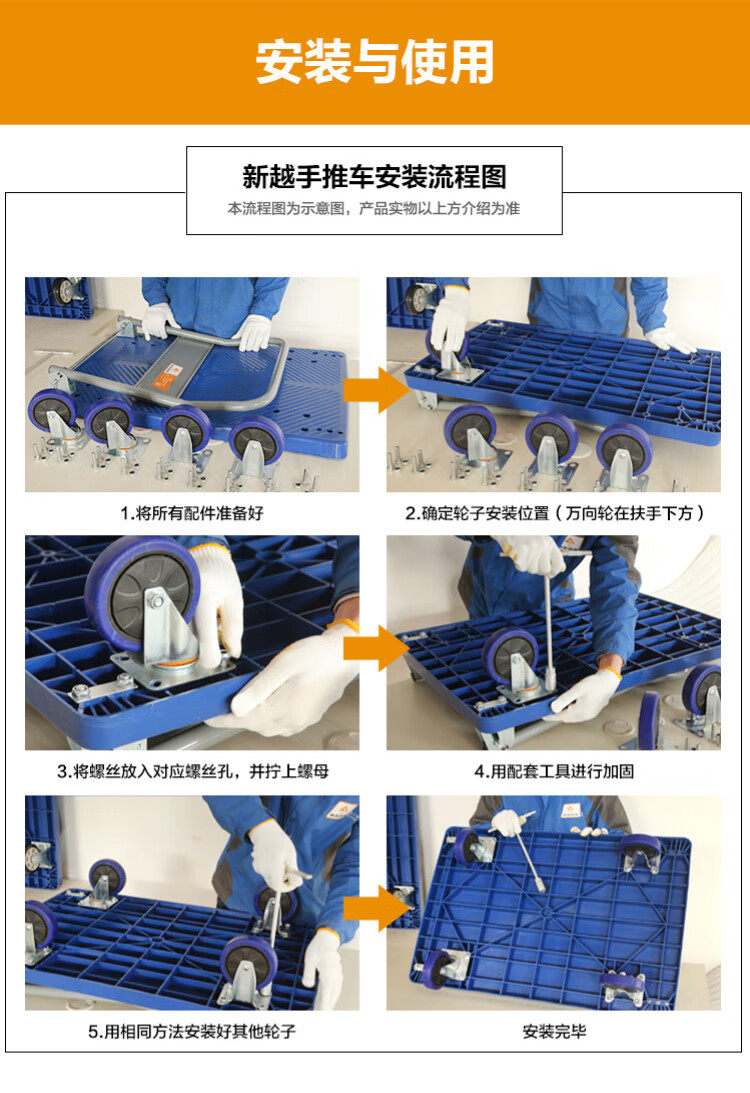 安装与使用

新越手推车安装流程图

本流程图为示意图，产品实物以上方介绍为准

1.将所有配件准备好

2.确定轮子安装位置（万向轮在扶手下方）

3.将螺丝放入对应螺丝孔，并拧上螺母

4.用配套工具进行加固

5.用相同方法安装好其他轮子

安装完毕