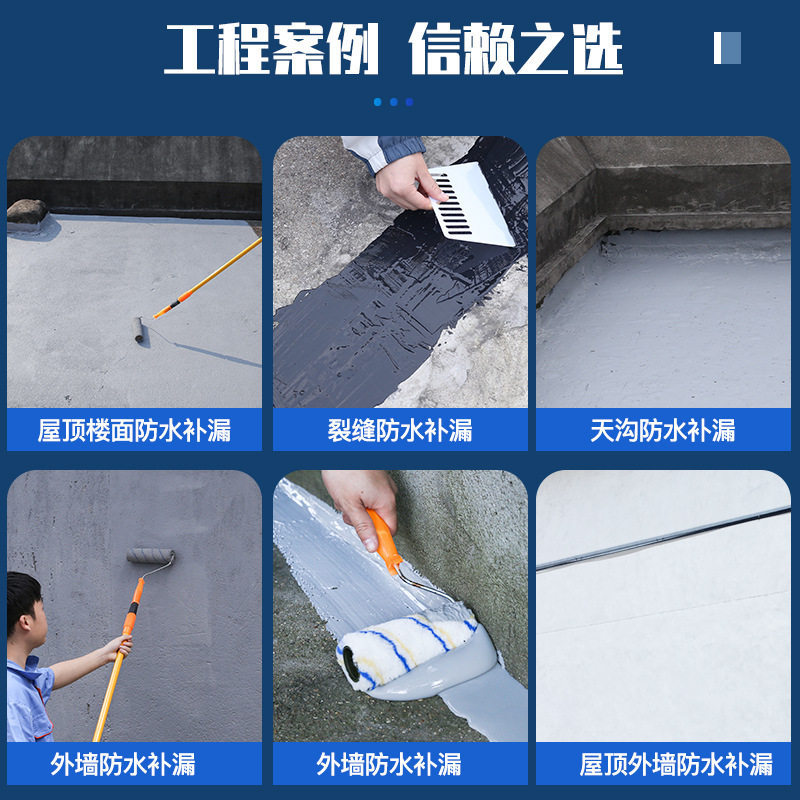 工程案例 信赖之选

屋顶楼面防水补漏

裂缝防水补漏

天沟防水补漏

外墙防水补漏

外墙防水补漏

屋顶外墙防水补漏