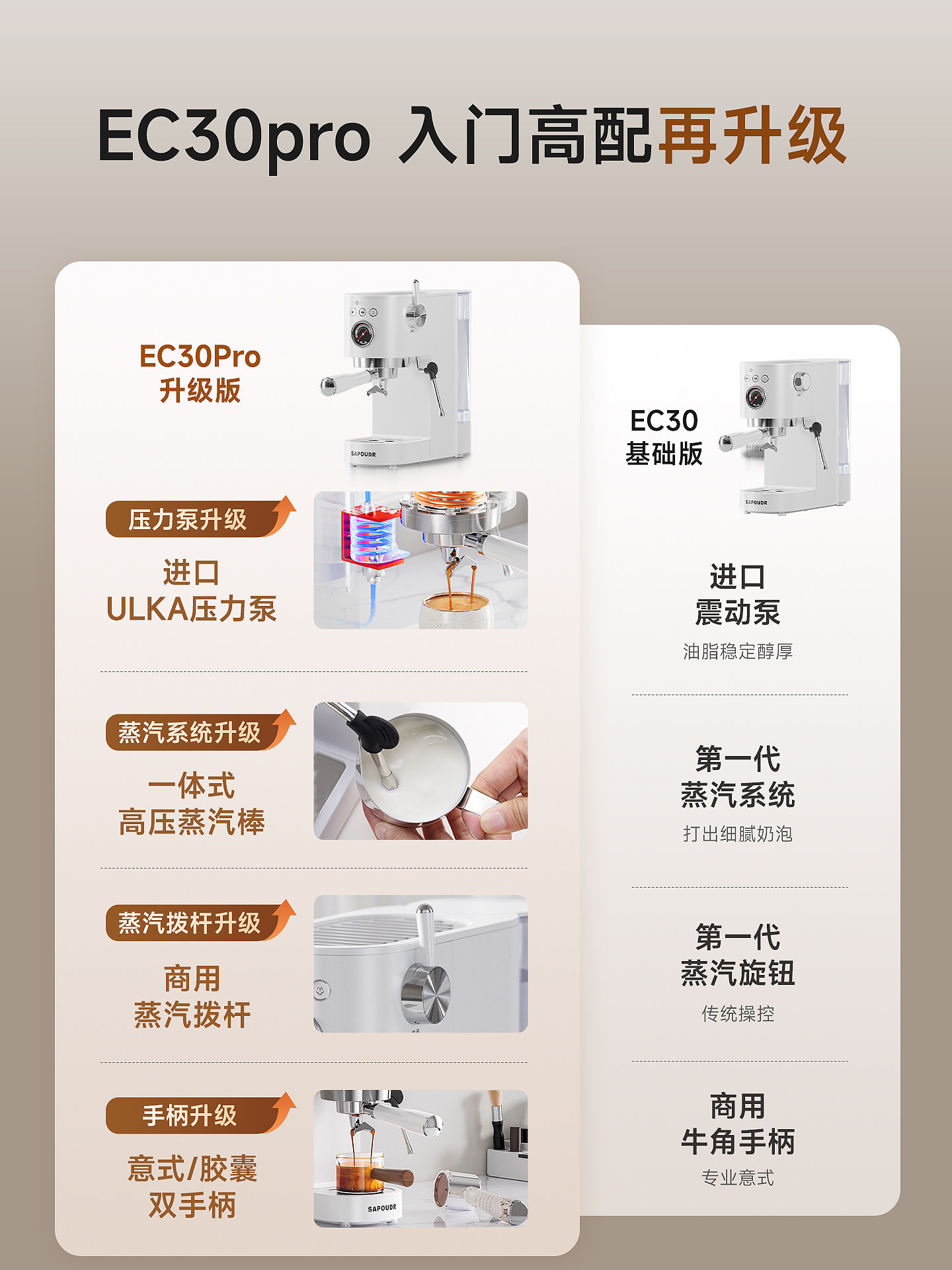 EC30pro 入门高配再升级

EC30Pro
升级版

SAPOUDR

压力泵升级

进口
ULKA压力泵

蒸汽系统升级

一体式
高压蒸汽棒

蒸汽拨杆升级

商用
蒸汽拨杆

手柄升级

意式/胶囊
双手柄

SAPOUDR

EC30
基础版

SAPOUDR

进口
震动泵

油脂稳定醇厚

第一代
蒸汽系统

打出细腻奶泡

第一代
蒸汽旋钮

传统操控

商用
牛角手柄

专业意式