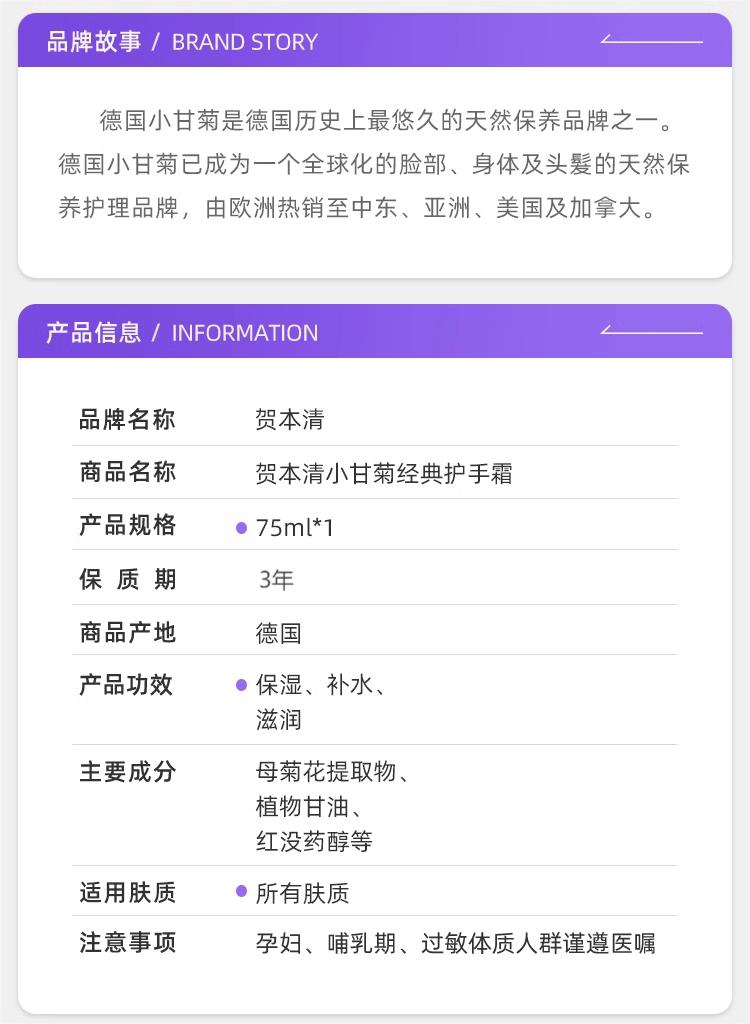 品牌故事 / BRAND STORY

德国小甘菊是德国历史上最悠久的天然保养品牌之一。德国小甘菊已成为一个全球化的脸部、身体及头髮的天然保养护理品牌，由欧洲热销至中东、亚洲、美国及加拿大。

产品信息 / INFORMATION

品牌名称 贺本清
商品名称 贺本清小甘菊经典护手霜
产品规格 • 75ml*1
保质期 3年
商品产地 德国
产品功效 • 保湿、补水、滋润
主要成分 母菊花提取物、植物甘油、红没药醇等
适用肤质 • 所有肤质
注意事项 孕妇、哺乳期、过敏体质人群谨遵医嘱