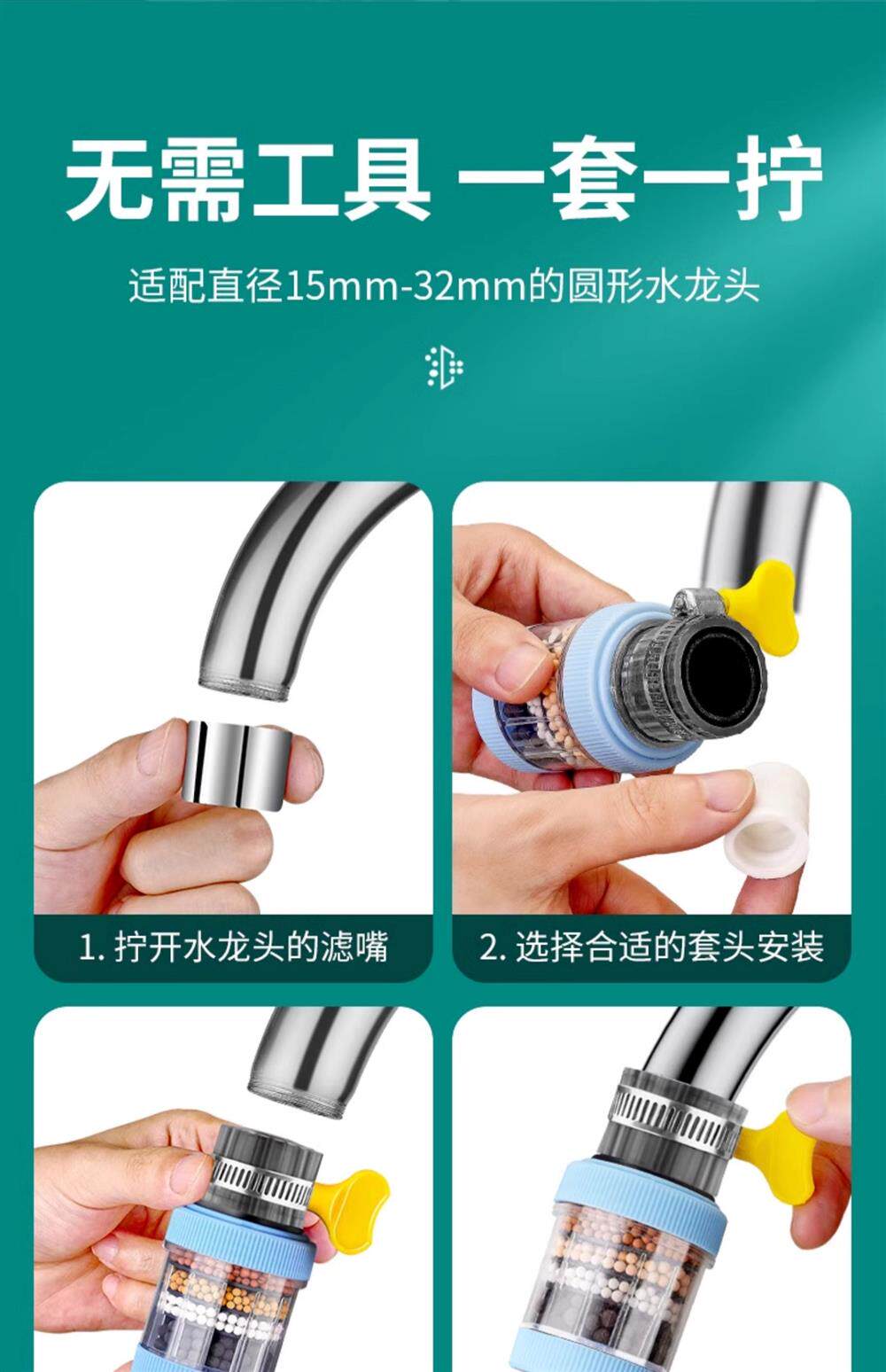 无需工具 一套一拧

适配直径15mm-32mm的圆形水龙头

1. 拧开水龙头的滤嘴

2. 选择合适的套头安装