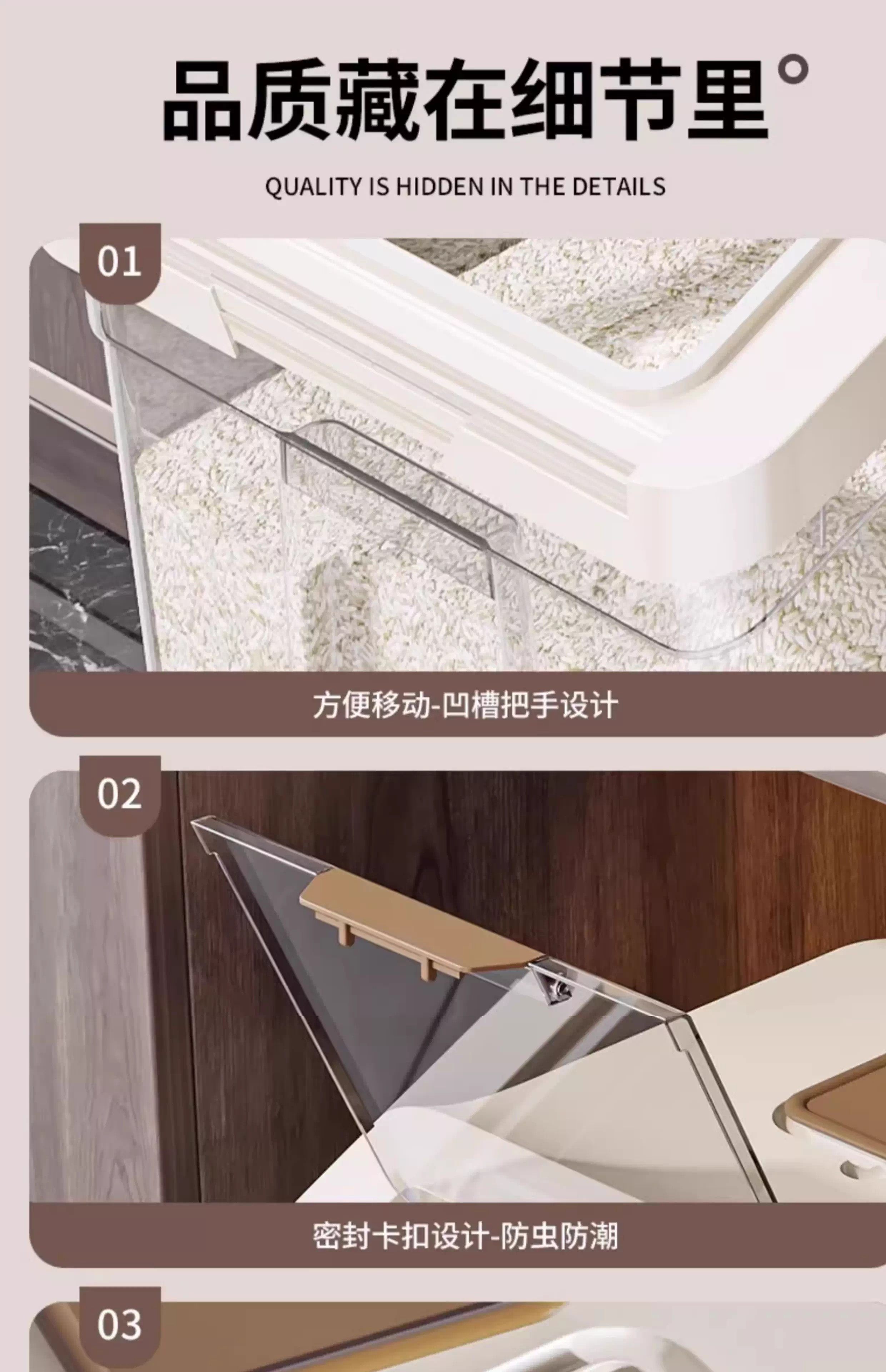 品质藏在细节里°

QUALITY IS HIDDEN IN THE DETAILS

01

方便移动-凹槽把手设计

02

密封卡扣设计-防虫防潮

03