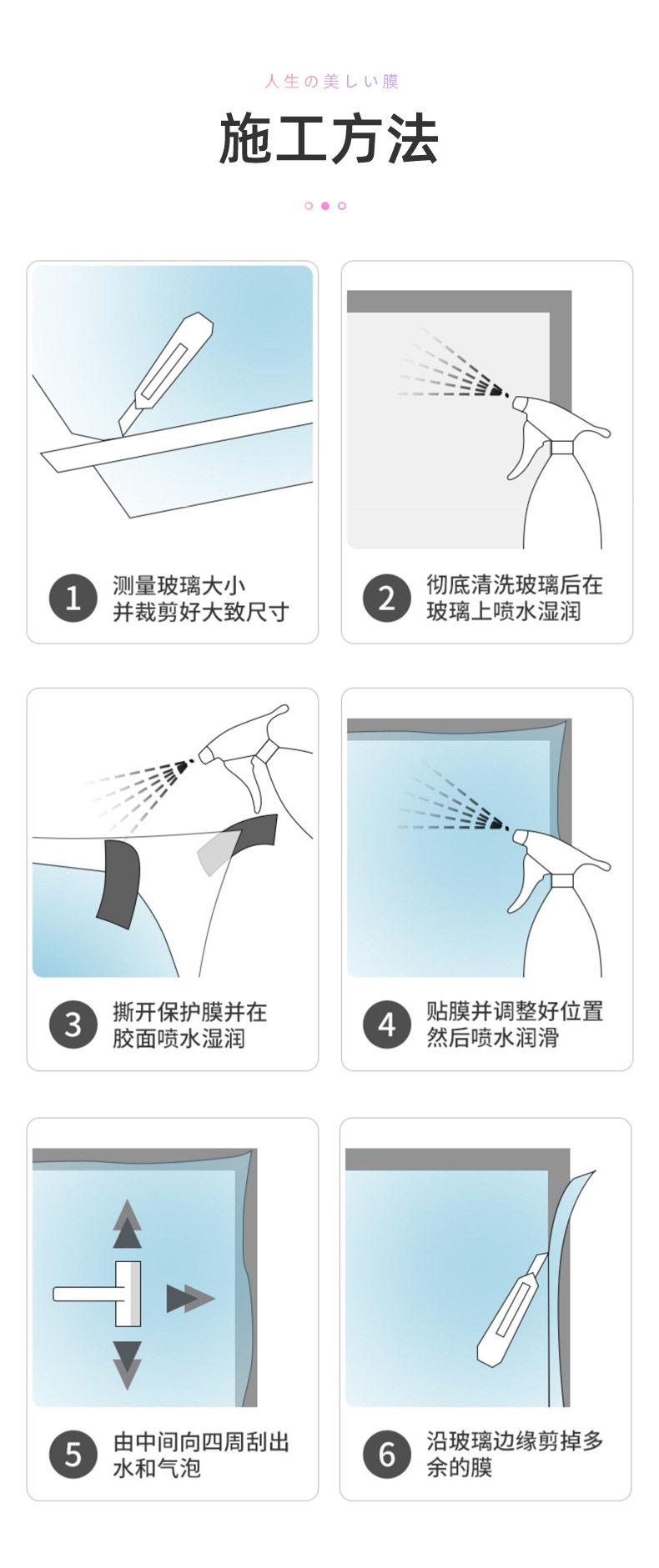 人生の美しい膜

施工方法

1 测量玻璃大小并裁剪好大致尺寸

2 彻底清洗玻璃后在玻璃上喷水湿润

3 撕开保护膜并在胶面喷水湿润

4 贴膜并调整好位置然后喷水润滑

5 由中间向四周刮出水和气泡

6 沿玻璃边缘剪掉多余的膜