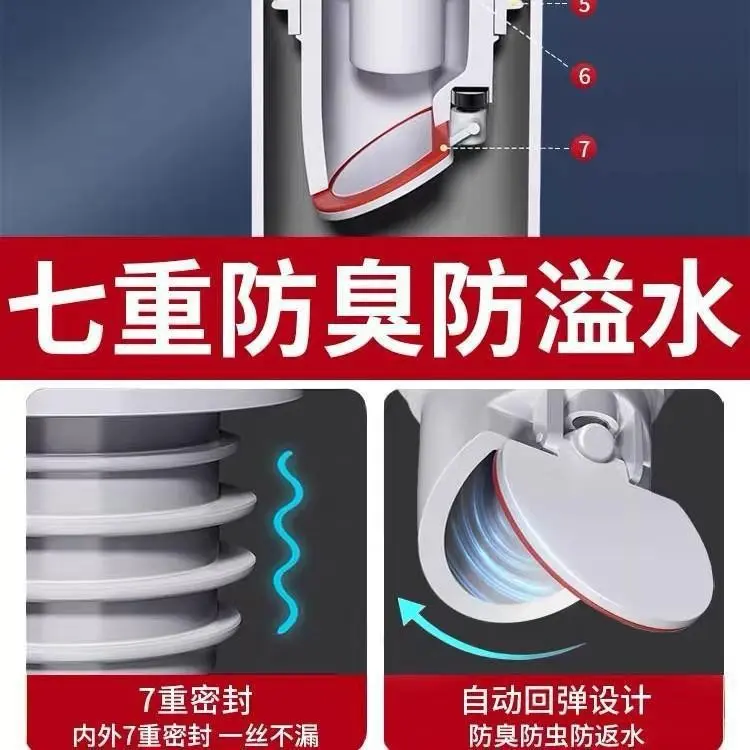 5
6
7
七重防臭防溢水
7重密封
内外7重密封 一丝不漏
自动回弹设计
防臭防虫防返水