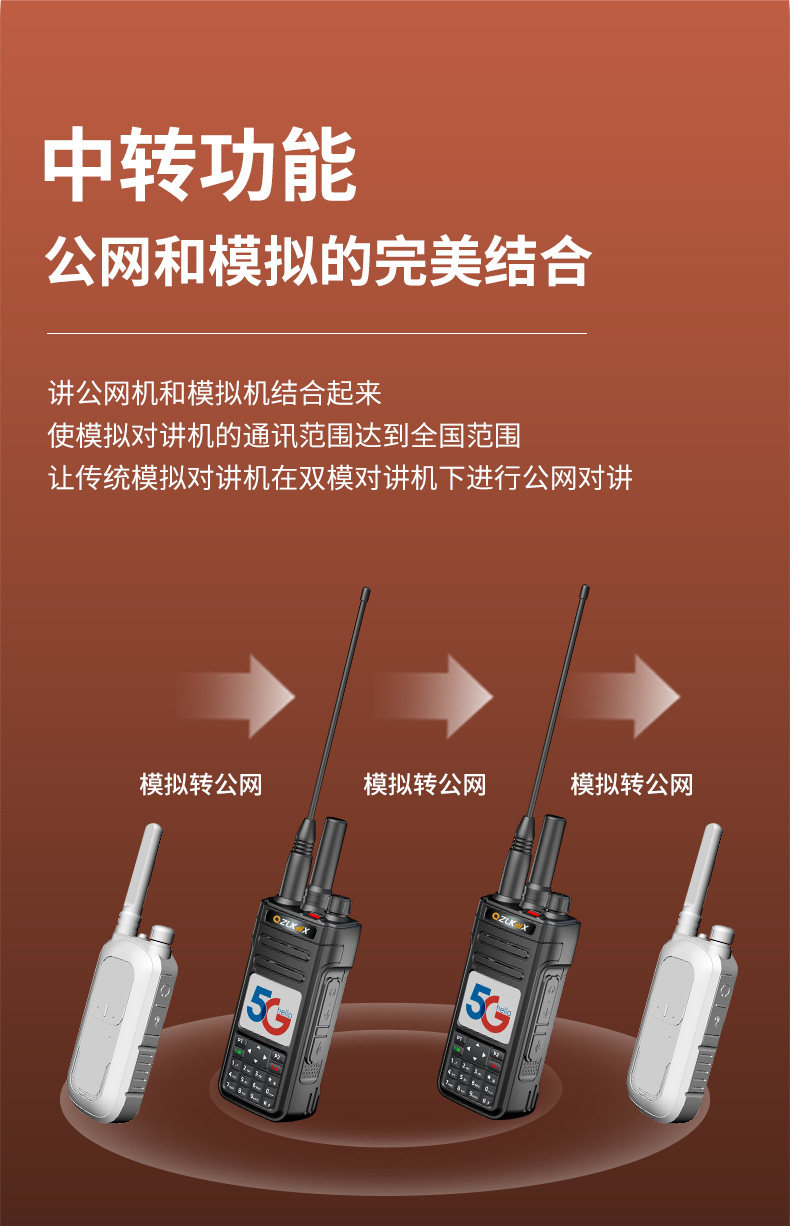 中转功能

公网和模拟的完美结合

讲公网机和模拟机结合起来
使模拟对讲机的通讯范围达到全国范围
让传统模拟对讲机在双模对讲机下进行公网对讲

模拟转公网

模拟转公网

模拟转公网

ZLKOX

5G hello

ZLKOX

5G hello