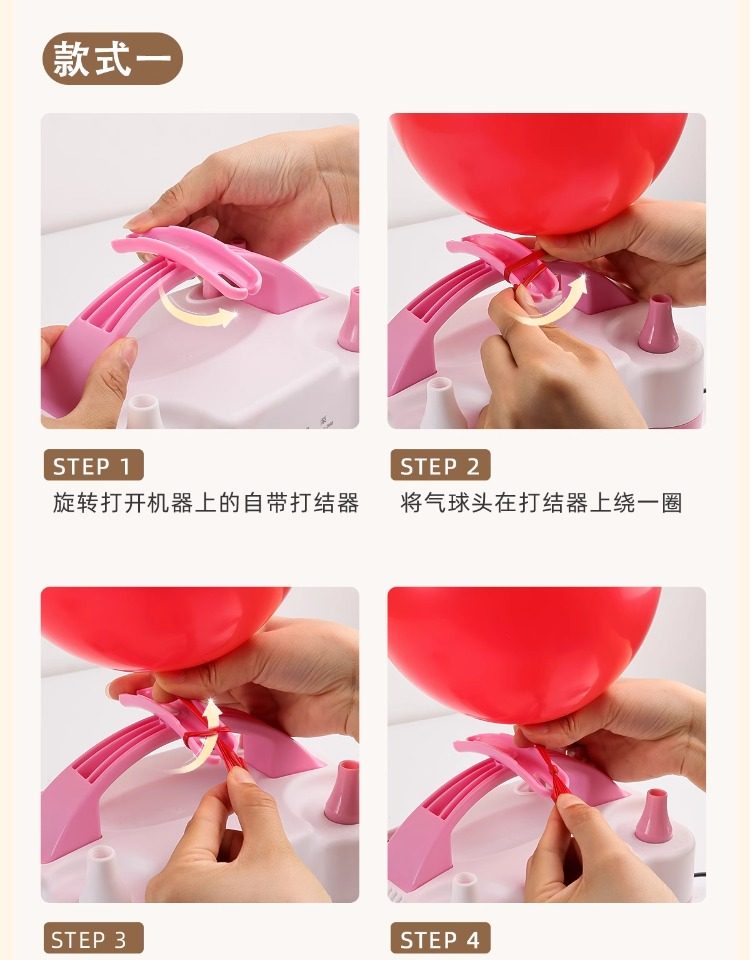 款式一

STEP 1
旋转打开机器上的自带打结器

STEP 2
将气球头在打结器上绕一圈

STEP 3

STEP 4