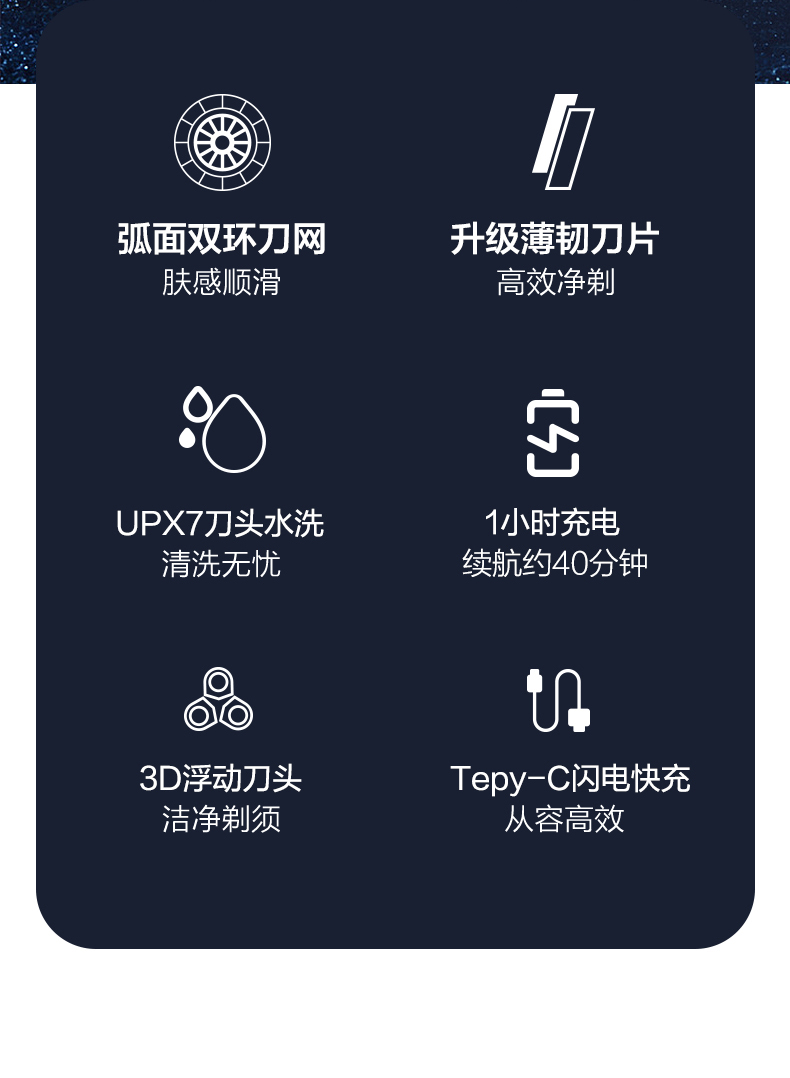 弧面双环刀网
肤感顺滑

升级薄韧刀片
高效净剃

UPX7刀头水洗
清洗无忧

1小时充电
续航约40分钟

3D浮动刀头
洁净剃须

Tepy-C闪电快充
从容高效