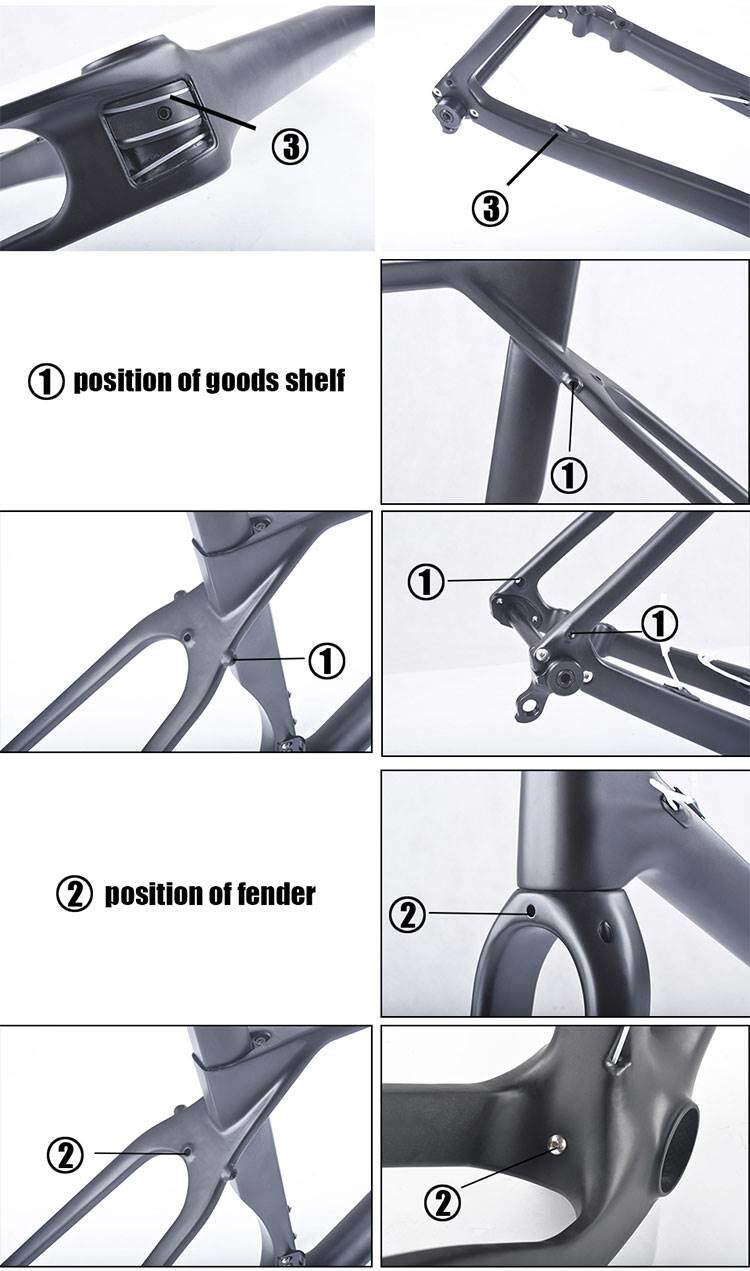 ③

③

① position of goods shelf

①

①

①

①

② position of fender

②

②

②