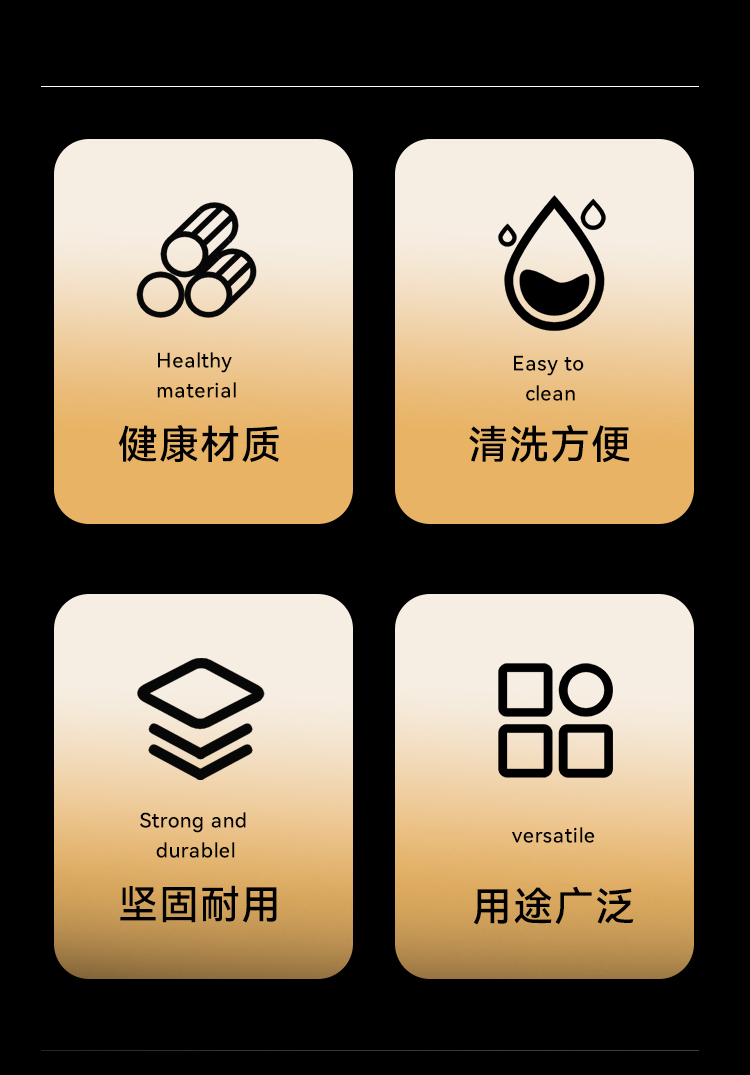 Healthy
material

健康材质

Easy to
clean

清洗方便

Strong and
durablel

坚固耐用

versatile

用途广泛