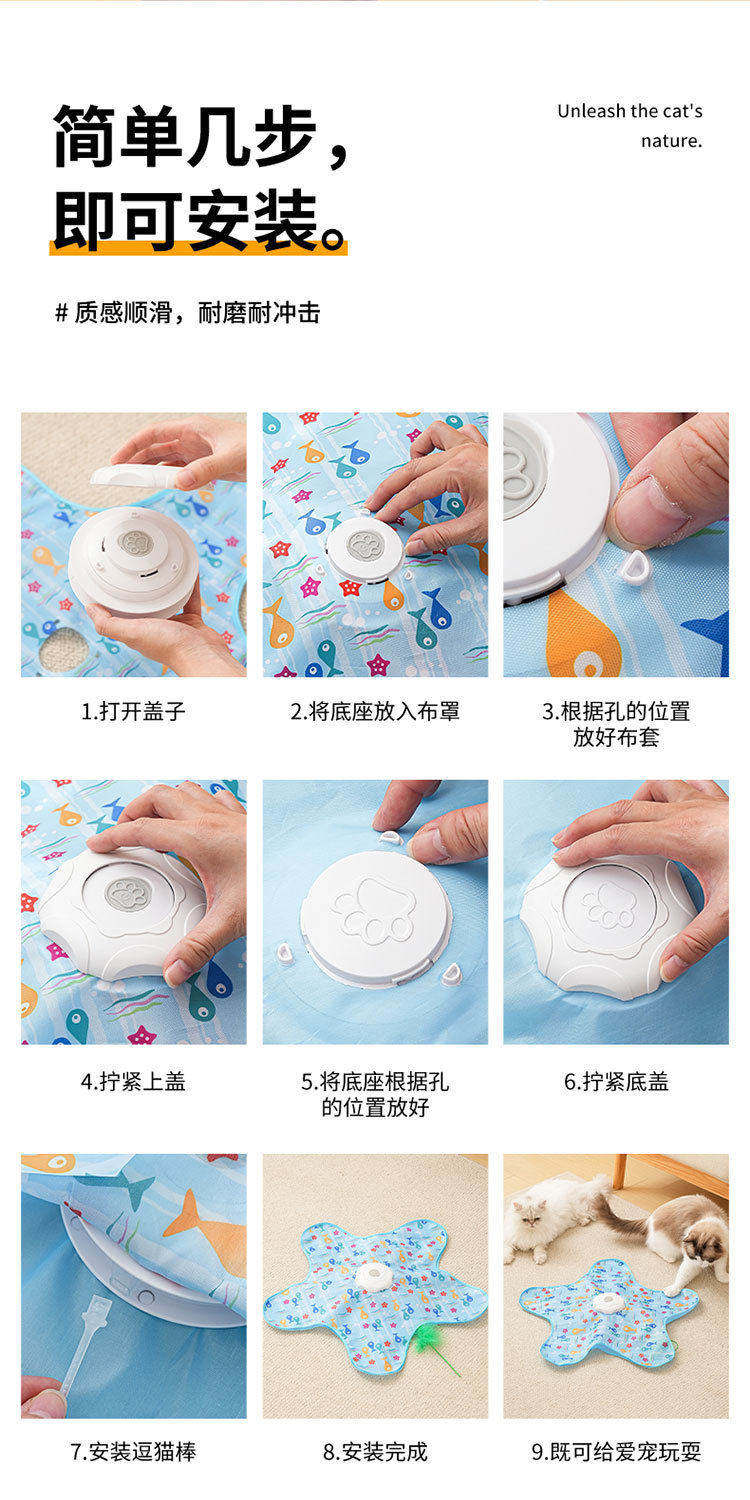 简单几步，
即可安装。

Unleash the cat's nature.

# 质感顺滑，耐磨耐冲击

1.打开盖子

2.将底座放入布罩

3.根据孔的位置放好布套

4.拧紧上盖

5.将底座根据孔的位置放好

6.拧紧底盖

7.安装逗猫棒

8.安装完成

9.既可给爱宠玩耍