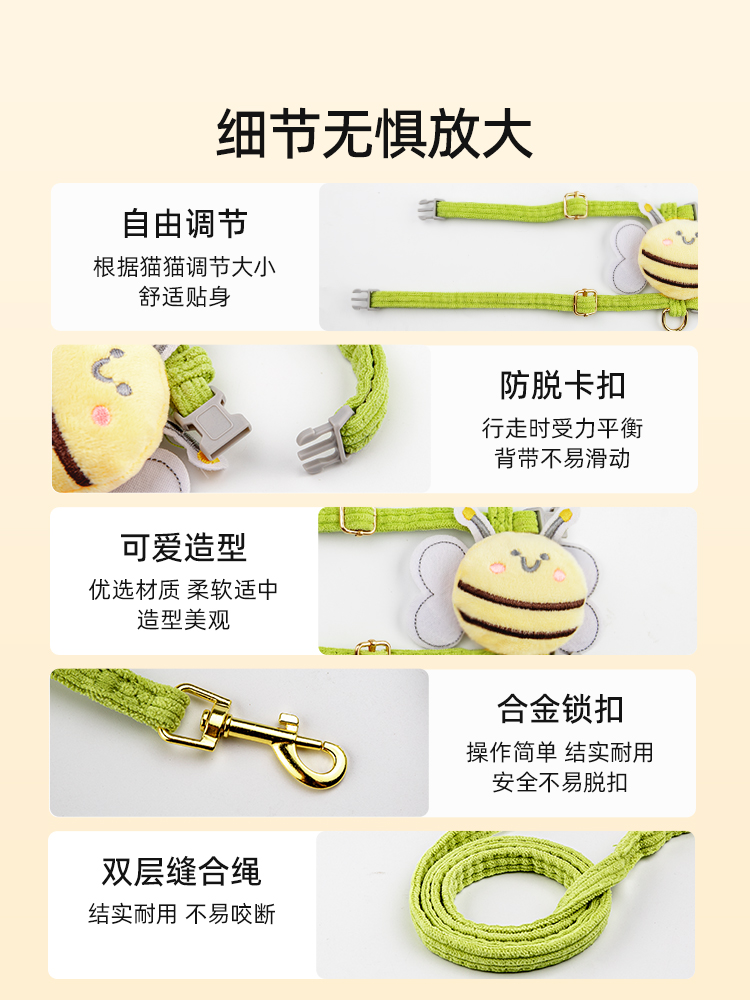 细节无惧放大

自由调节
根据猫猫调节大小
舒适贴身

防脱卡扣
行走时受力平衡
背带不易滑动

可爱造型
优选材质 柔软适中
造型美观

合金锁扣
操作简单 结实耐用
安全不易脱扣

双层缝合绳
结实耐用 不易咬断