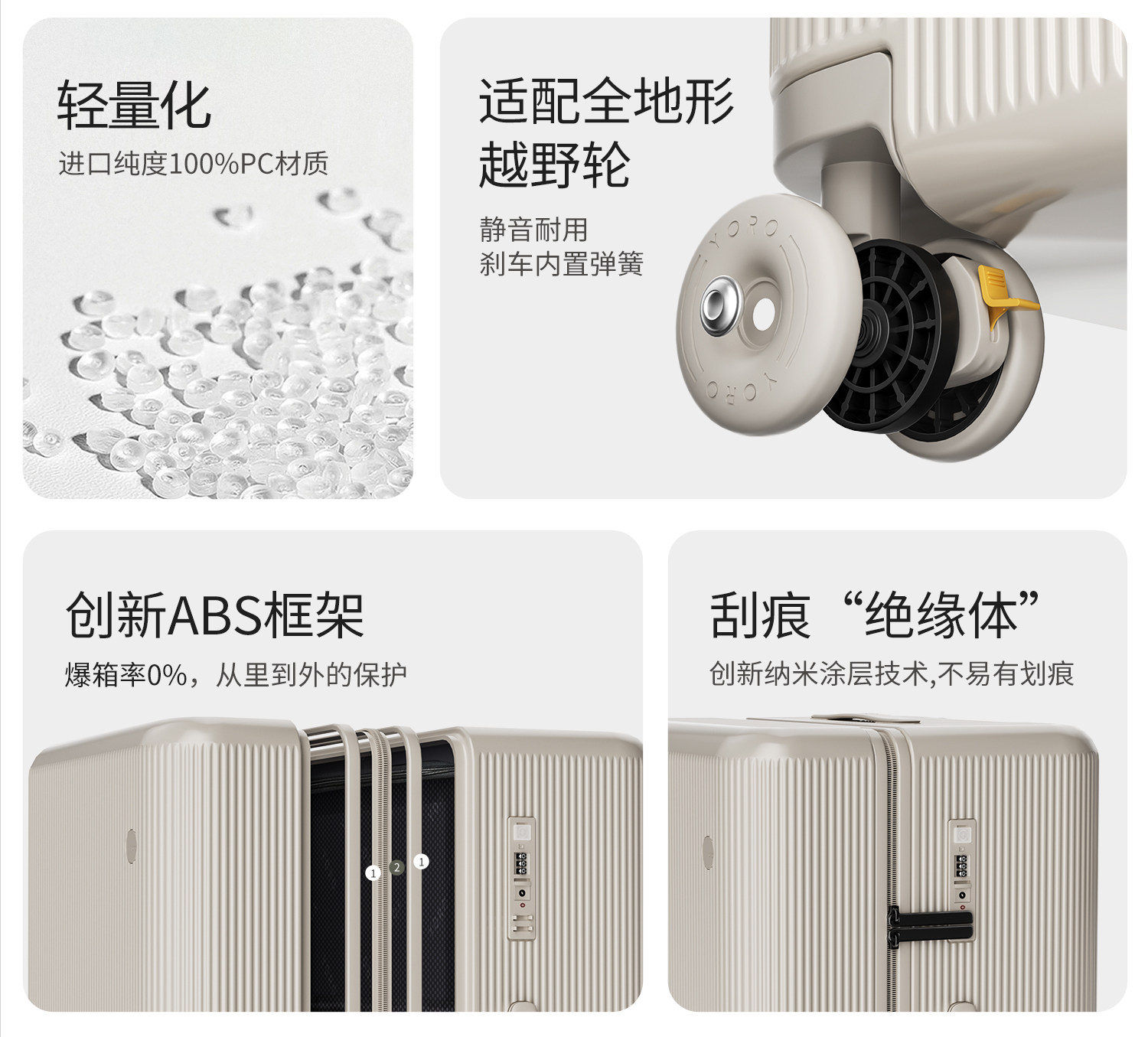 轻量化
进口纯度100%PC材质

适配全地形
越野轮
静音耐用
刹车内置弹簧

YORO
YORO

创新ABS框架
爆箱率0%，从里到外的保护

1
2
1

刮痕“绝缘体”
创新纳米涂层技术,不易有划痕