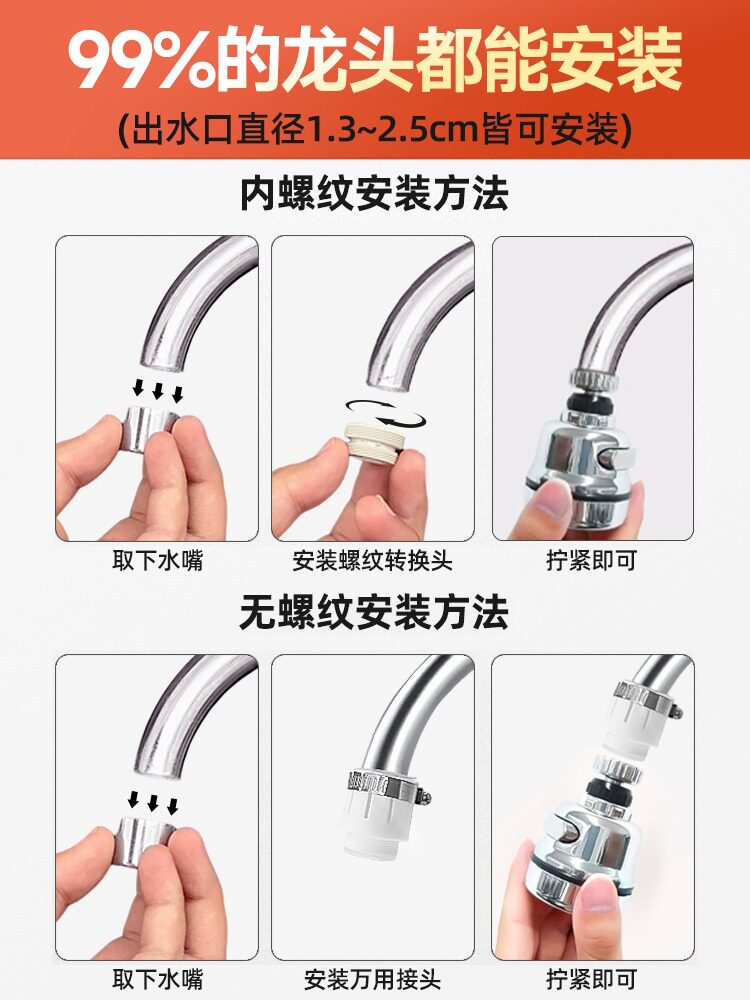 99%的龙头都能安装
(出水口直径1.3~2.5cm皆可安装)

内螺纹安装方法

取下水嘴

安装螺纹转换头

拧紧即可

无螺纹安装方法

取下水嘴

安装万用接头

拧紧即可