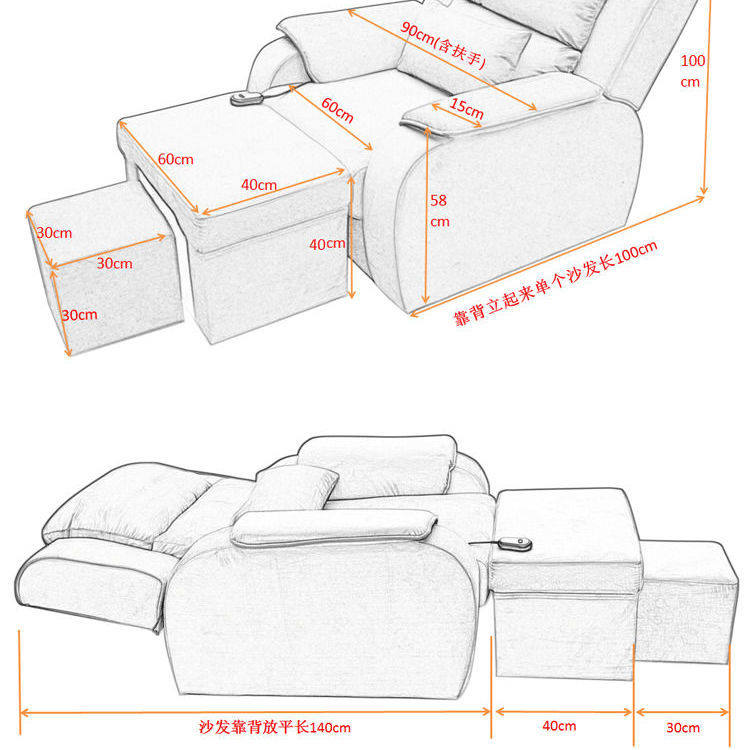 90cm(含扶手)

100 cm

60cm

15cm

60cm

40cm

58 cm

30cm

30cm

40cm

30cm

靠背立起来单个沙发长100cm

沙发靠背放平长140cm

40cm

30cm