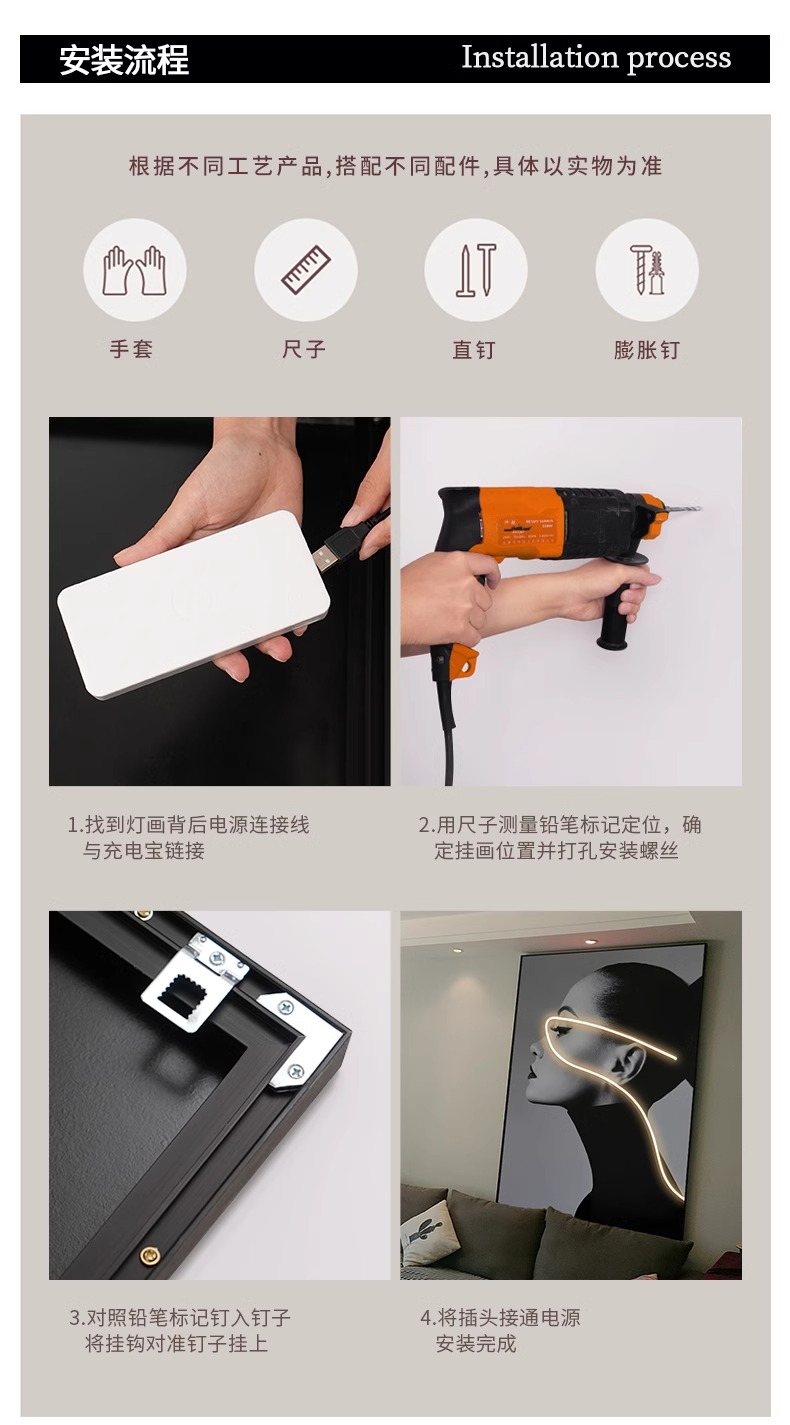 安装流程 Installation process

根据不同工艺产品,搭配不同配件,具体以实物为准

手套

尺子

直钉

膨胀钉

1.找到灯画背后电源连接线与充电宝链接

2.用尺子测量铅笔标记定位，确定挂画位置并打孔安装螺丝

3.对照铅笔标记钉入钉子将挂钩对准钉子挂上

4.将插头接通电源安装完成