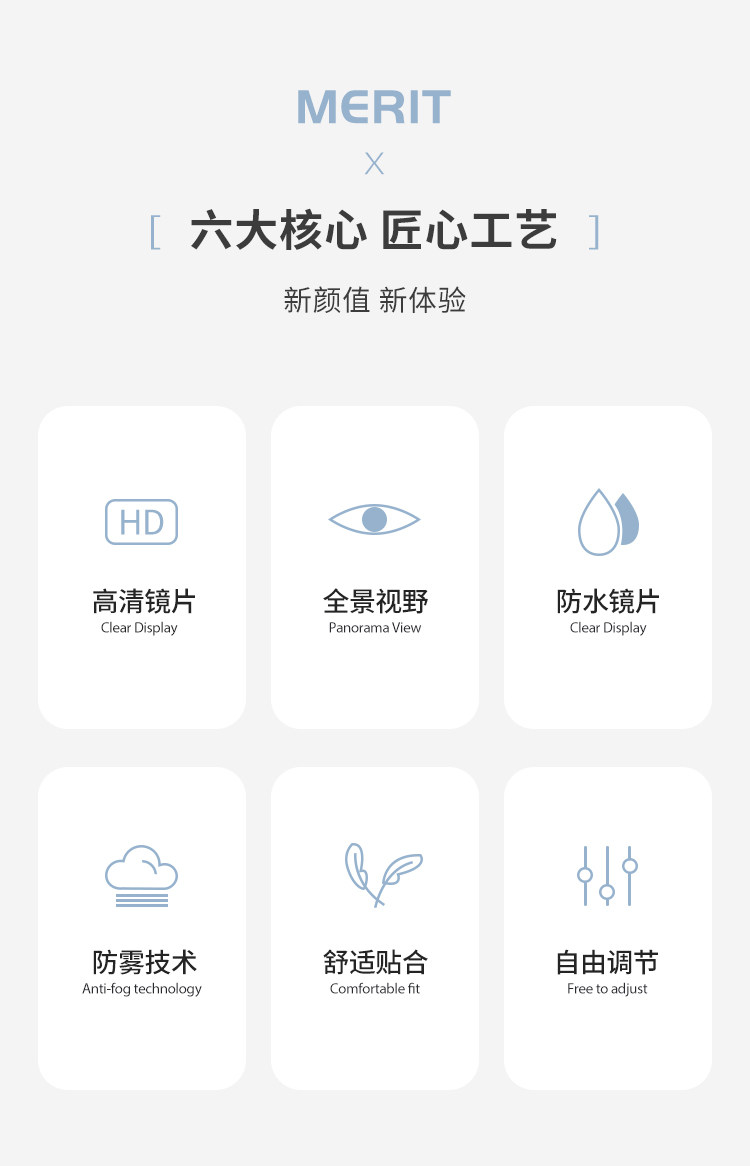 MERIT

X

[ 六大核心 匠心工艺 ]

新颜值 新体验

HD

高清镜片
Clear Display

全景视野
Panorama View

防水镜片
Clear Display

防雾技术
Anti-fog technology

舒适贴合
Comfortable fit

自由调节
Free to adjust