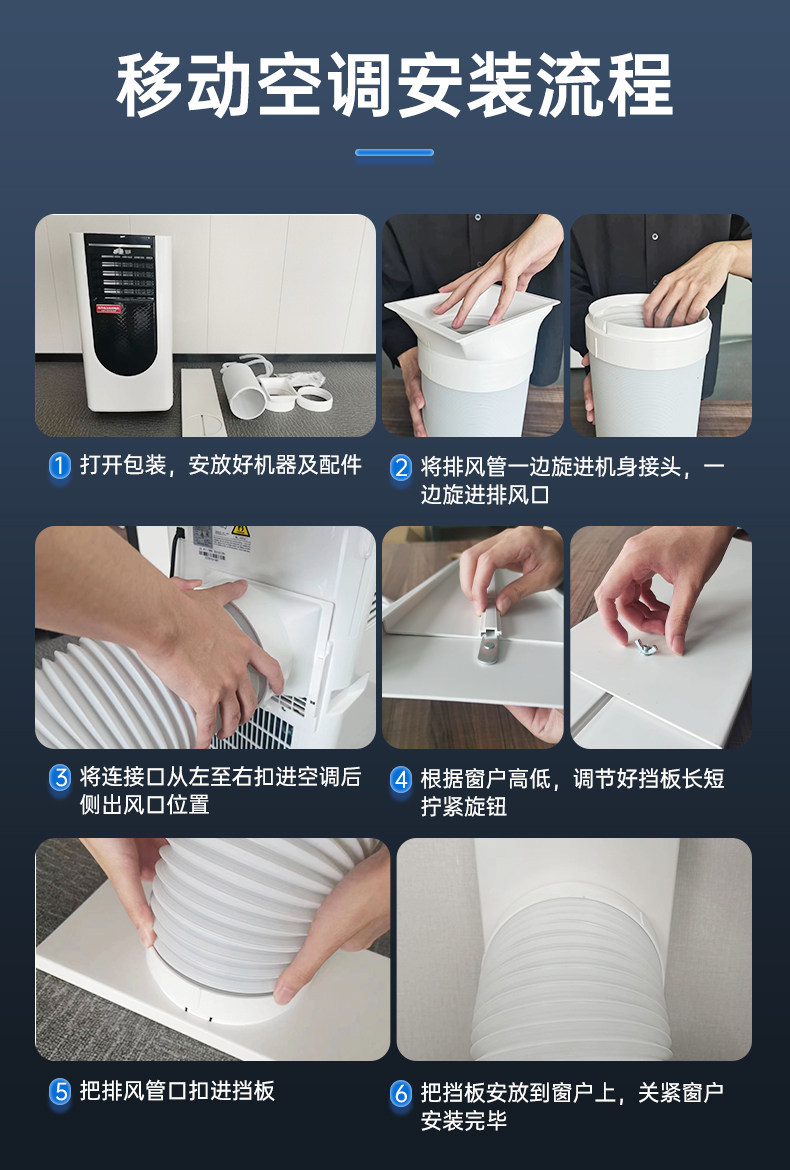 移动空调安装流程

1 打开包装，安放好机器及配件

2 将排风管一边旋进机身接头，一边旋进排风口

3 将连接口从左至右扣进空调后侧出风口位置

4 根据窗户高低，调节好挡板长短拧紧旋钮

5 把排风管口扣进挡板

6 把挡板安放到窗户上，关紧窗户安装完毕