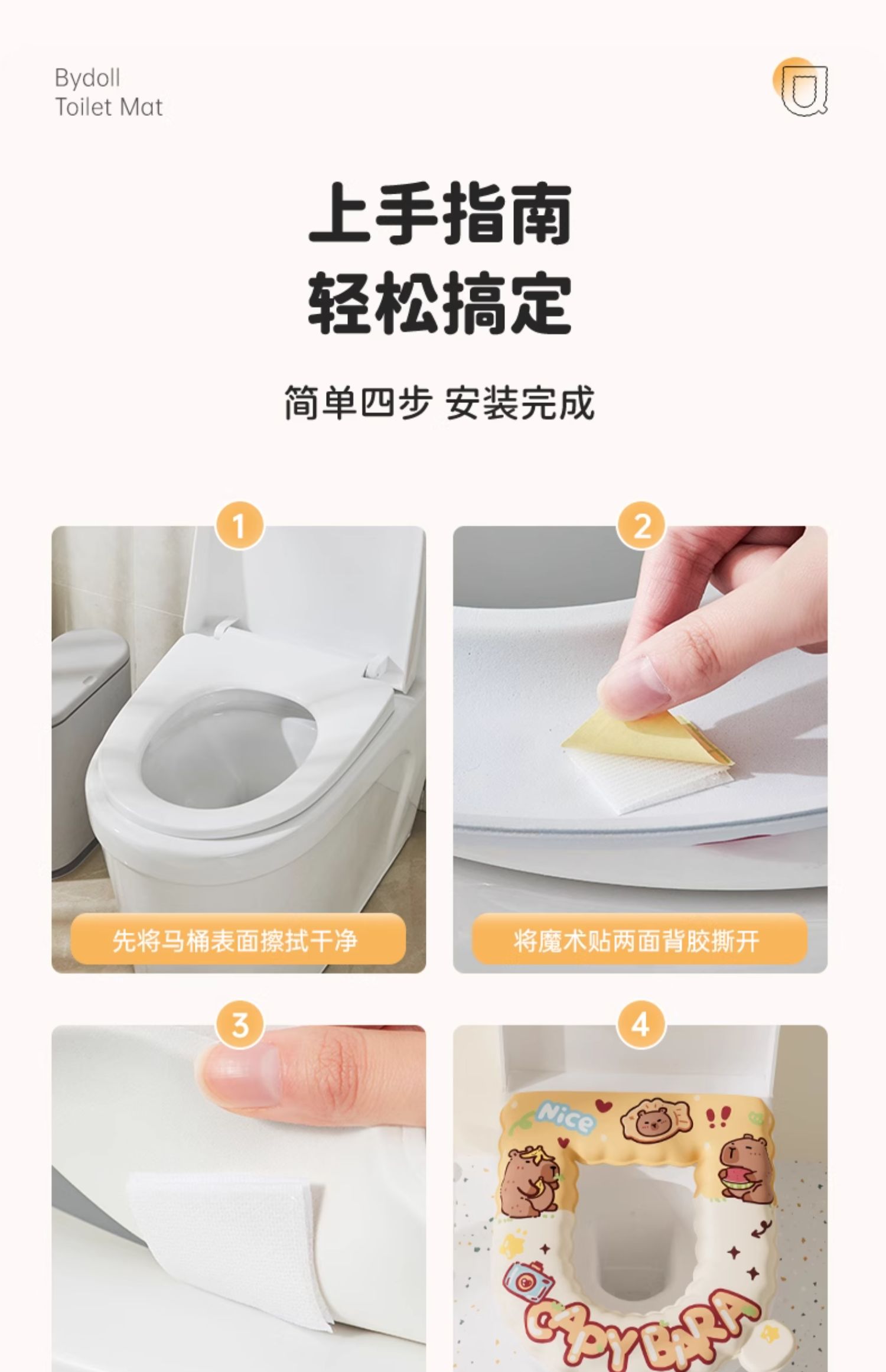 Bydoll
Toilet Mat

上手指南
轻松搞定

简单四步 安装完成

1

先将马桶表面擦拭干净

2

将魔术贴两面背胶撕开

3

4

Nice

CAPYBARA