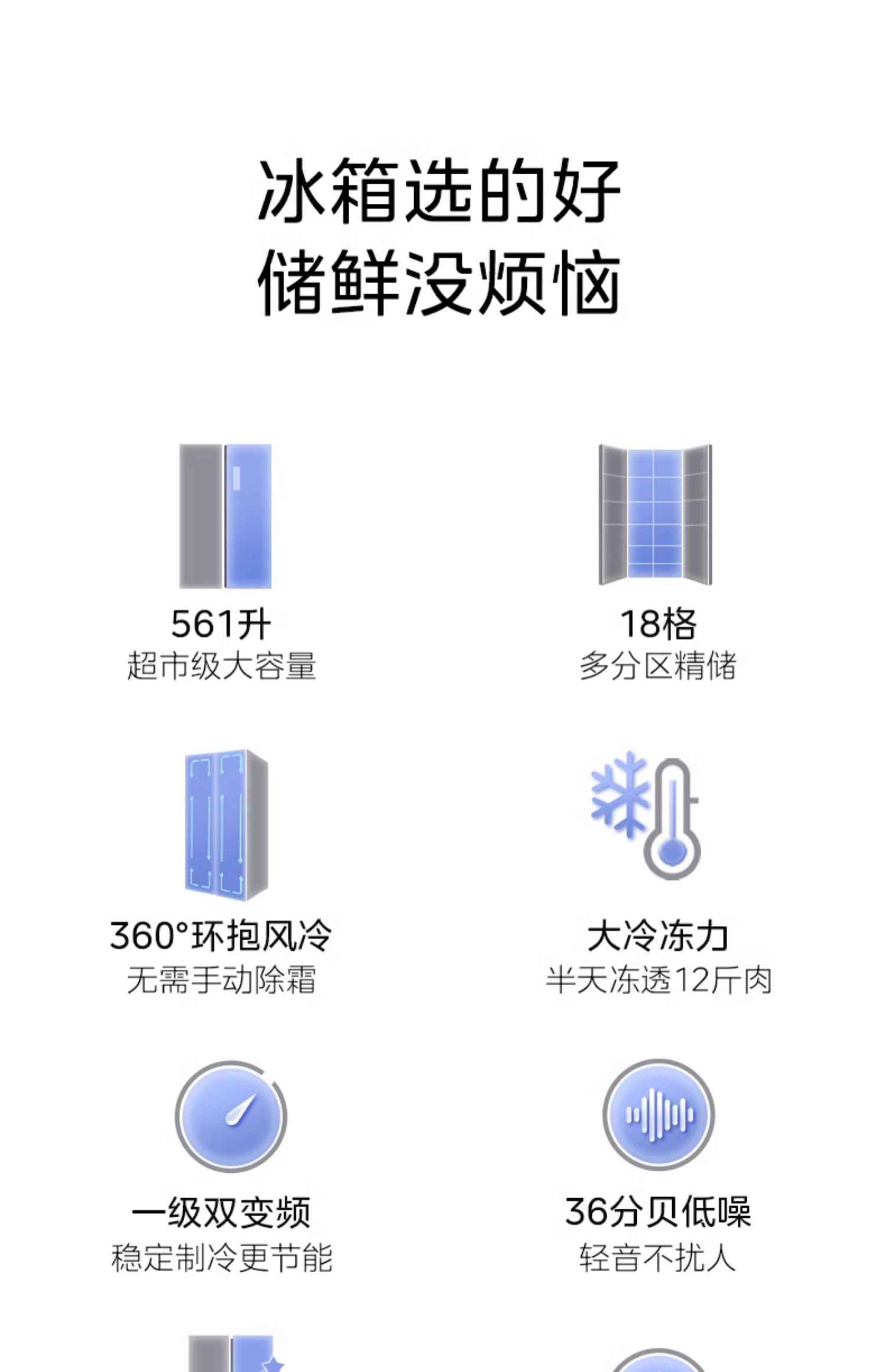 冰箱选的好
储鲜没烦恼

561升
超市级大容量

18格
多分区精储

360°环抱风冷
无需手动除霜

大冷冻力
半天冻透12斤肉

一级双变频
稳定制冷更节能

36分贝低噪
轻音不扰人