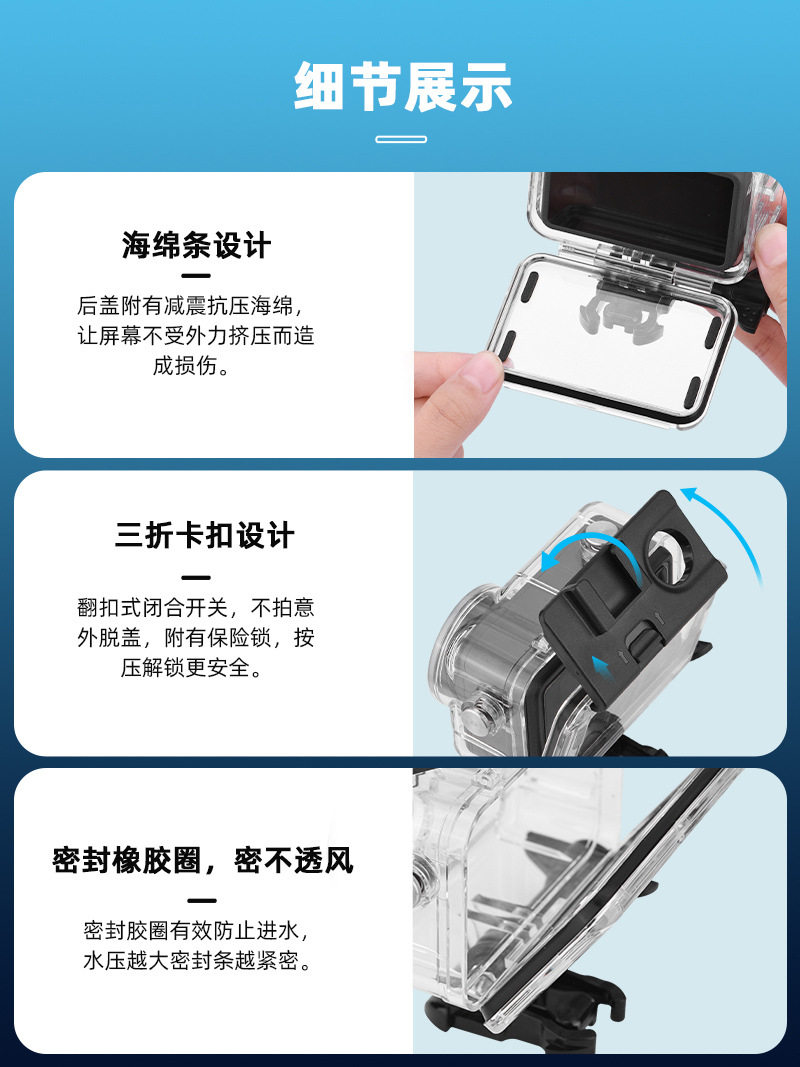 细节展示

海绵条设计

后盖附有减震抗压海绵，让屏幕不受外力挤压而造成损伤。

三折卡扣设计

翻扣式闭合开关，不拍意外脱盖，附有保险锁，按压解锁更安全。

密封橡胶圈，密不透风

密封胶圈有效防止进水，水压越大密封条越紧密。