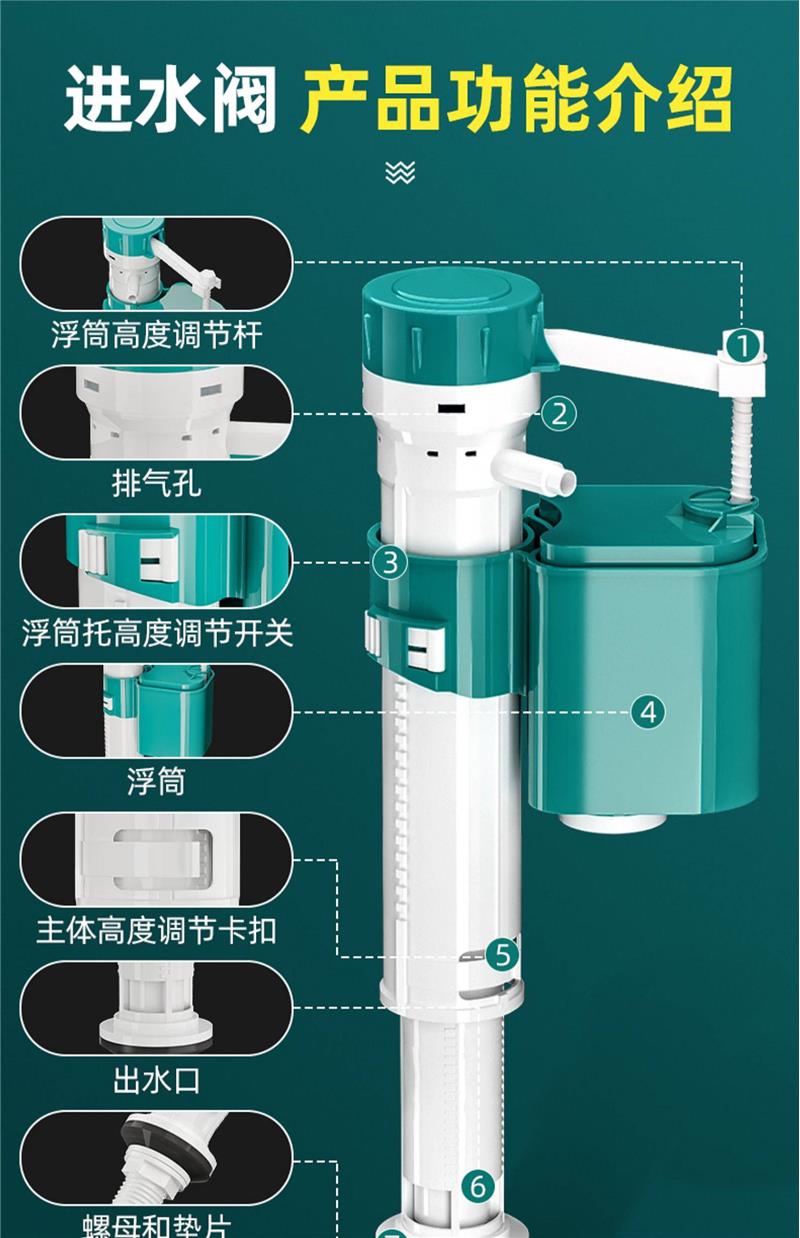 进水阀 产品功能介绍

浮筒高度调节杆

排气孔

浮筒托高度调节开关

浮筒

主体高度调节卡扣

出水口

螺母和垫片

1

2

3

4

5

6