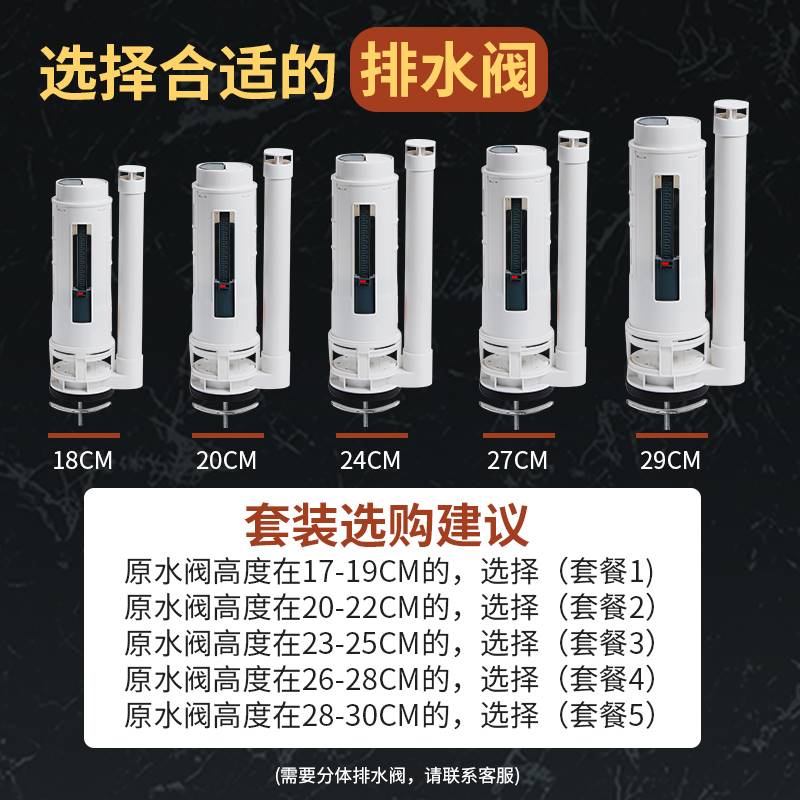 选择合适的 排水阀

18CM 20CM 24CM 27CM 29CM

套装选购建议

原水阀高度在17-19CM的，选择（套餐1）
原水阀高度在20-22CM的，选择（套餐2）
原水阀高度在23-25CM的，选择（套餐3）
原水阀高度在26-28CM的，选择（套餐4）
原水阀高度在28-30CM的，选择（套餐5）

(需要分体排水阀，请联系客服)