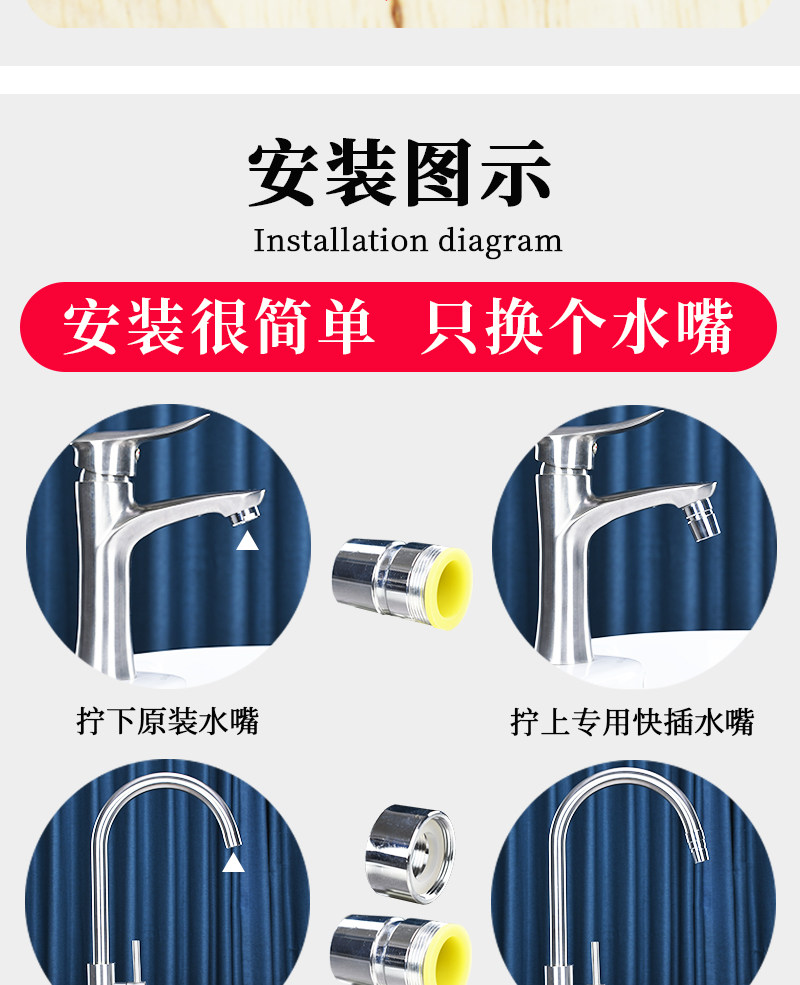 安装图示

Installation diagram

安装很简单 只换个水嘴

拧下原装水嘴

拧上专用快插水嘴