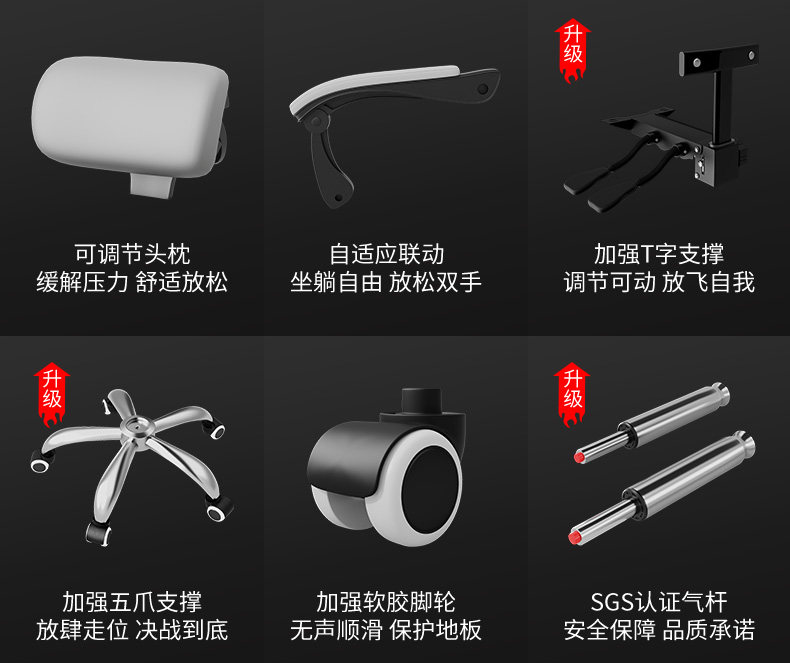 可调节头枕
缓解压力 舒适放松

自适应联动
坐躺自由 放松双手

升级

加强T字支撑
调节可动 放飞自我

升级

加强五爪支撑
放肆走位 决战到底

加强软胶脚轮
无声顺滑 保护地板

升级

SGS认证气杆
安全保障 品质承诺