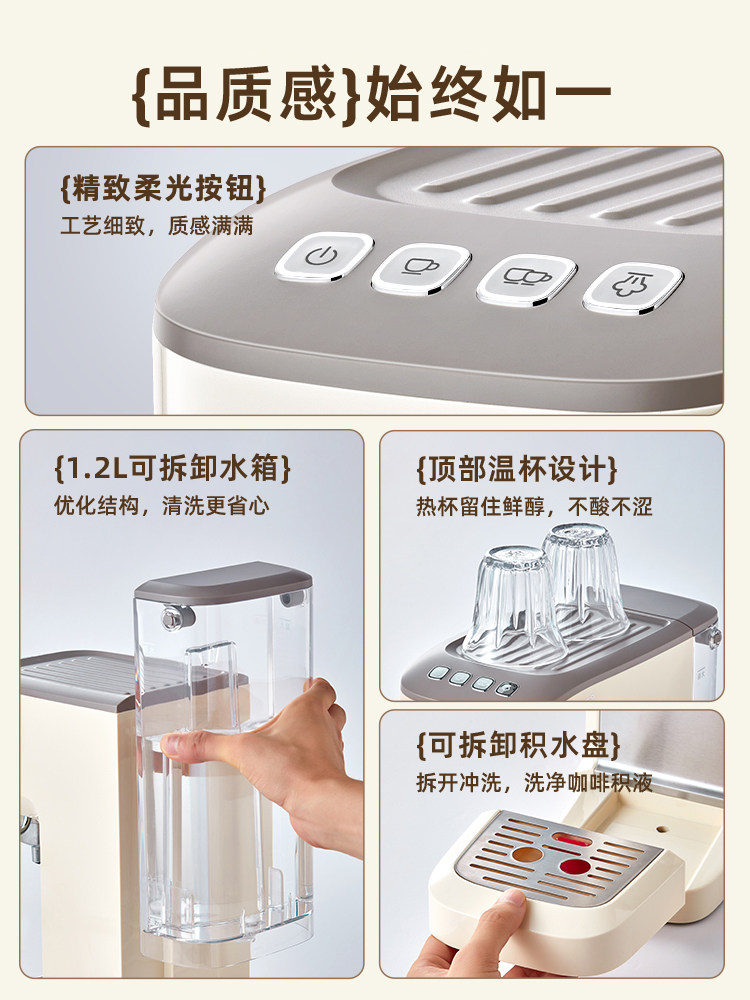 {品质感}始终如一

{精致柔光按钮}
工艺细致，质感满满

{1.2L可拆卸水箱}
优化结构，清洗更省心

{顶部温杯设计}
热杯留住鲜醇，不酸不涩

{可拆卸积水盘}
拆开冲洗，洗净咖啡积液