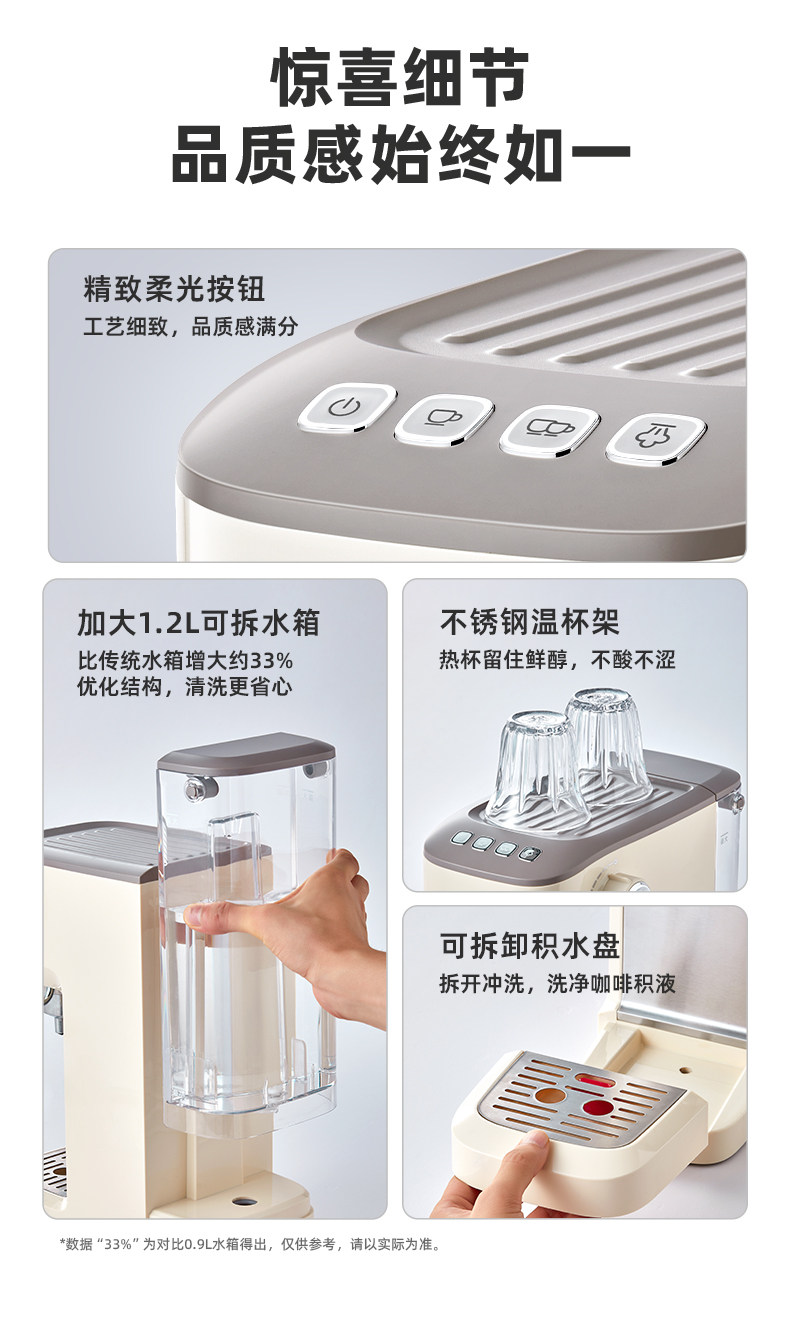 惊喜细节
品质感始终如一

精致柔光按钮
工艺细致，品质感满分

加大1.2L可拆水箱
比传统水箱增大约33%
优化结构，清洗更省心

不锈钢温杯架
热杯留住鲜醇，不酸不涩

可拆卸积水盘
拆开冲洗，洗净咖啡积液

*数据“33%”为对比0.9L水箱得出，仅供参考，请以实际为准。