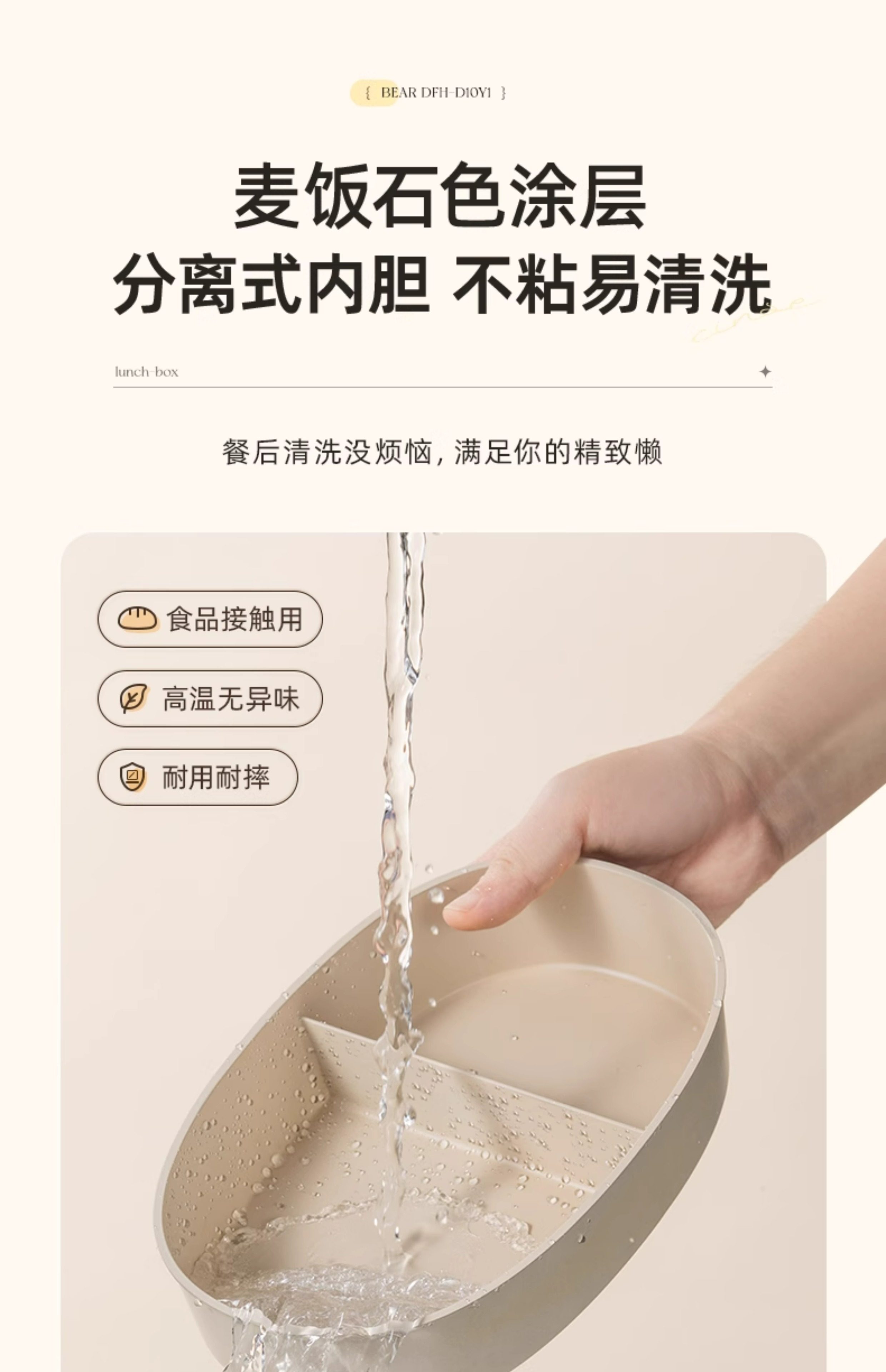 { BEAR DFH-D10Y1 }

麦饭石色涂层
分离式内胆 不粘易清洗

lunch-box

餐后清洗没烦恼，满足你的精致懒

食品接触用

高温无异味

耐用耐摔