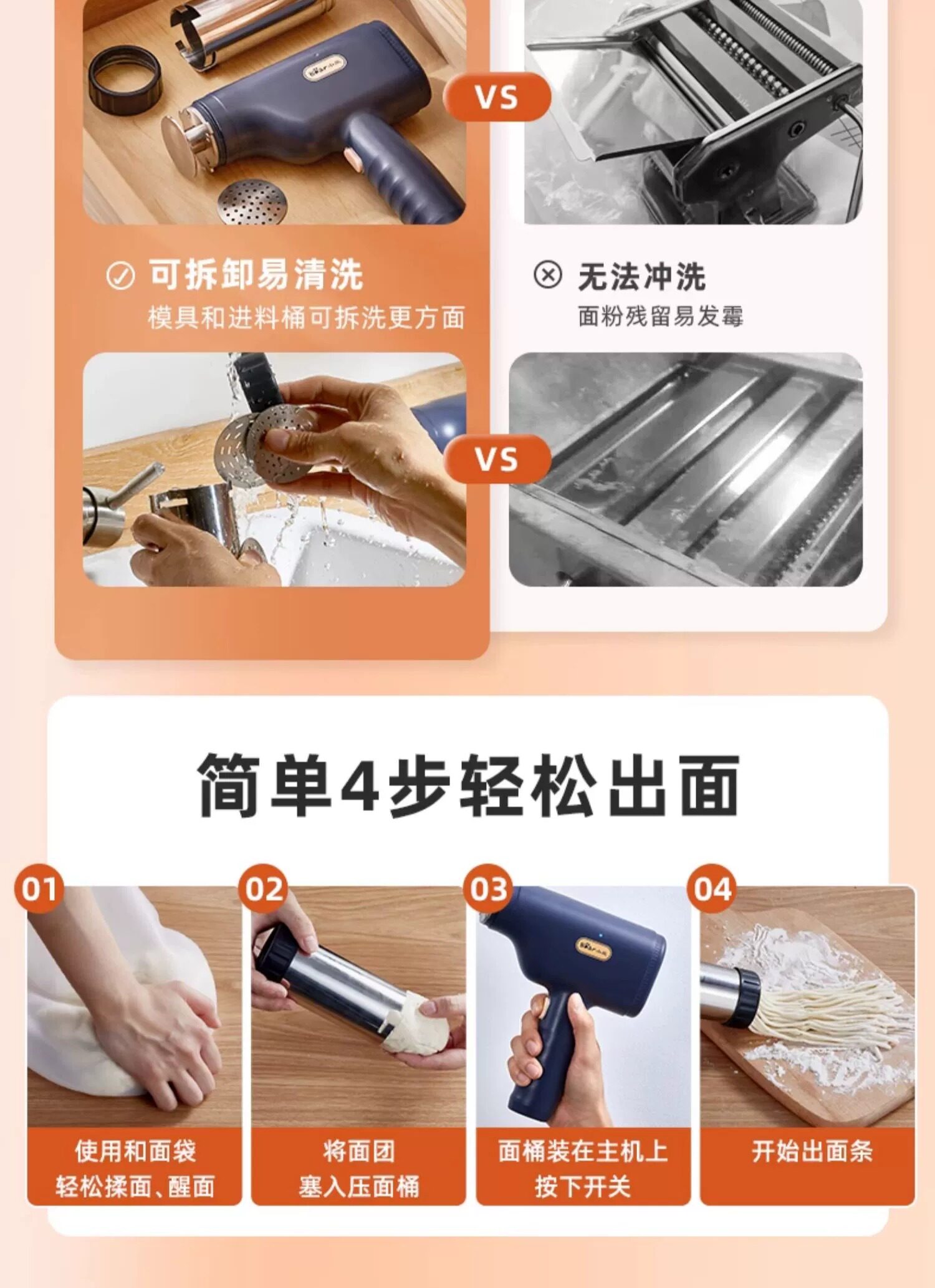 VS

可拆卸易清洗
模具和进料桶可拆洗更方面

无法冲洗
面粉残留易发霉

VS

简单4步轻松出面

01
使用和面袋
轻松揉面、醒面

02
将面团
塞入压面桶

03
面桶装在主机上
按下开关

04
开始出面条