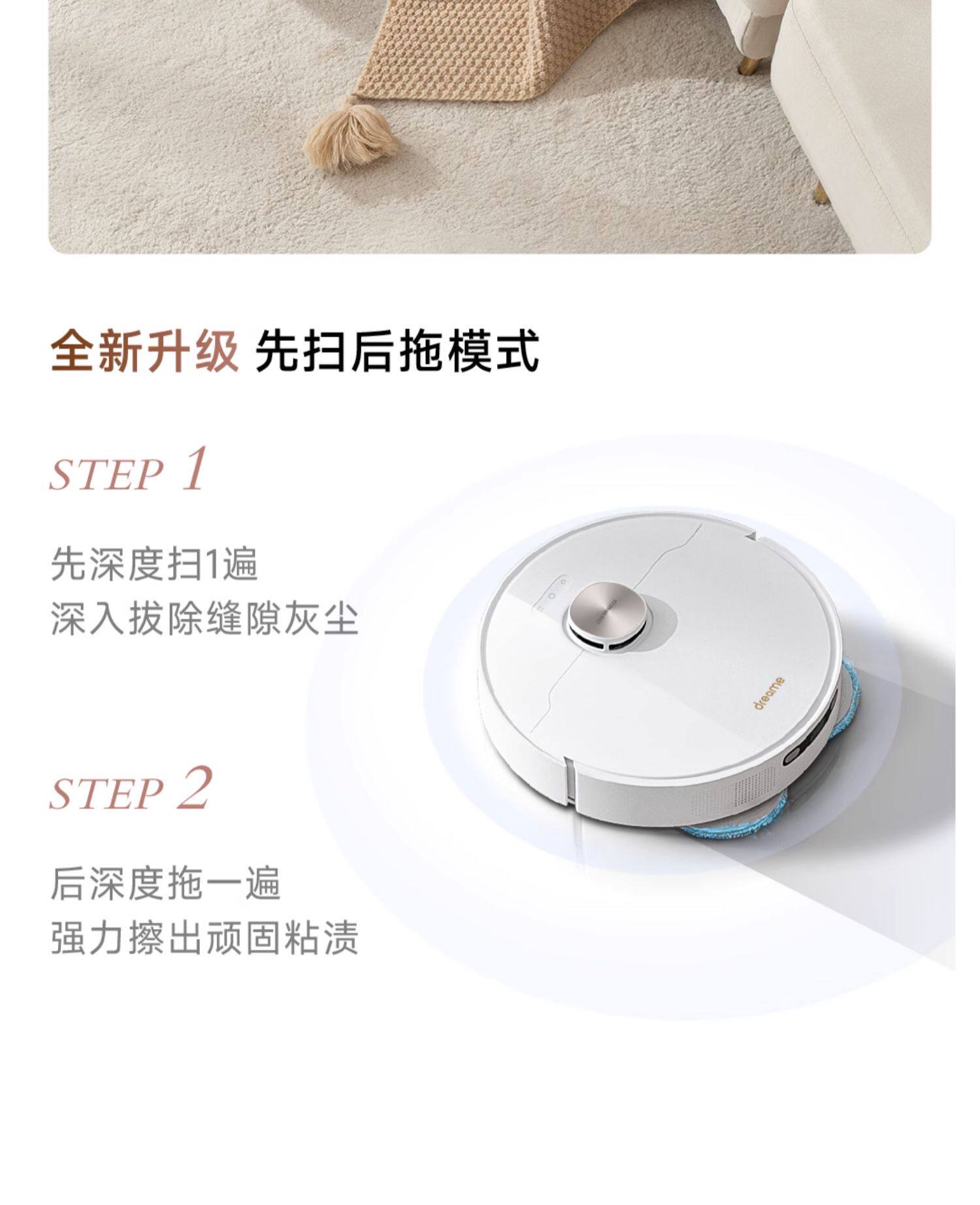 全新升级 先扫后拖模式

STEP 1

先深度扫1遍
深入拔除缝隙灰尘

STEP 2

后深度拖一遍
强力擦出顽固粘渍

dreame