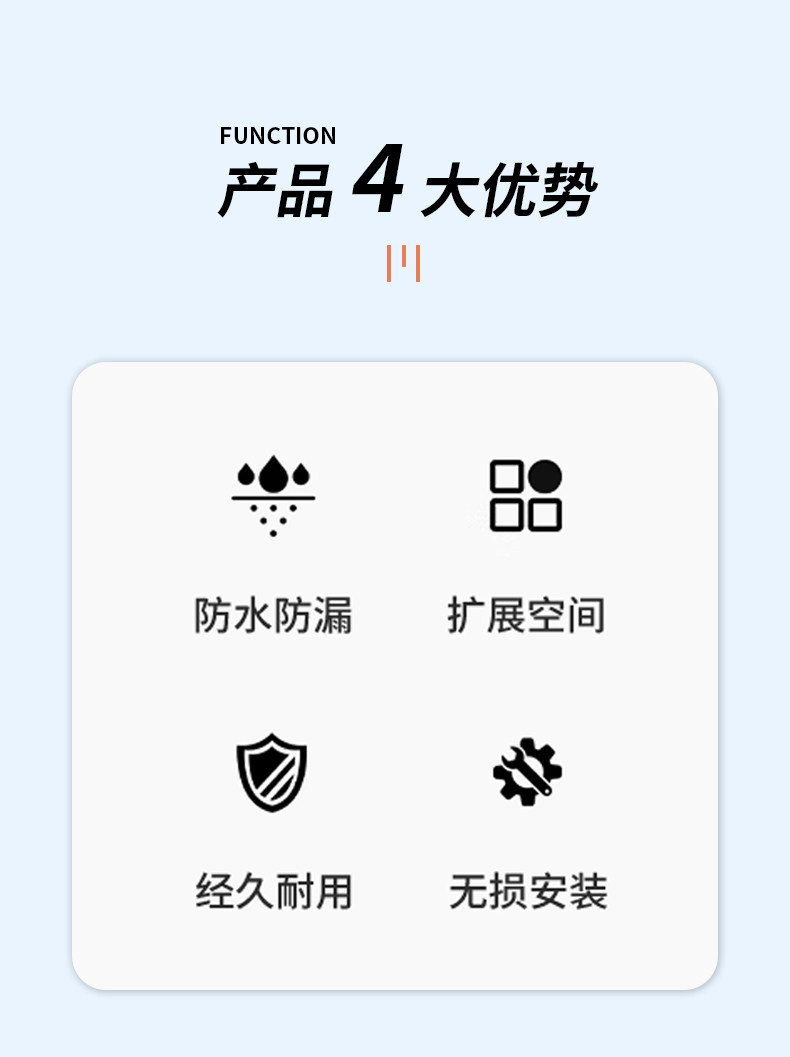 FUNCTION
产品4大优势

防水防漏

扩展空间

经久耐用

无损安装