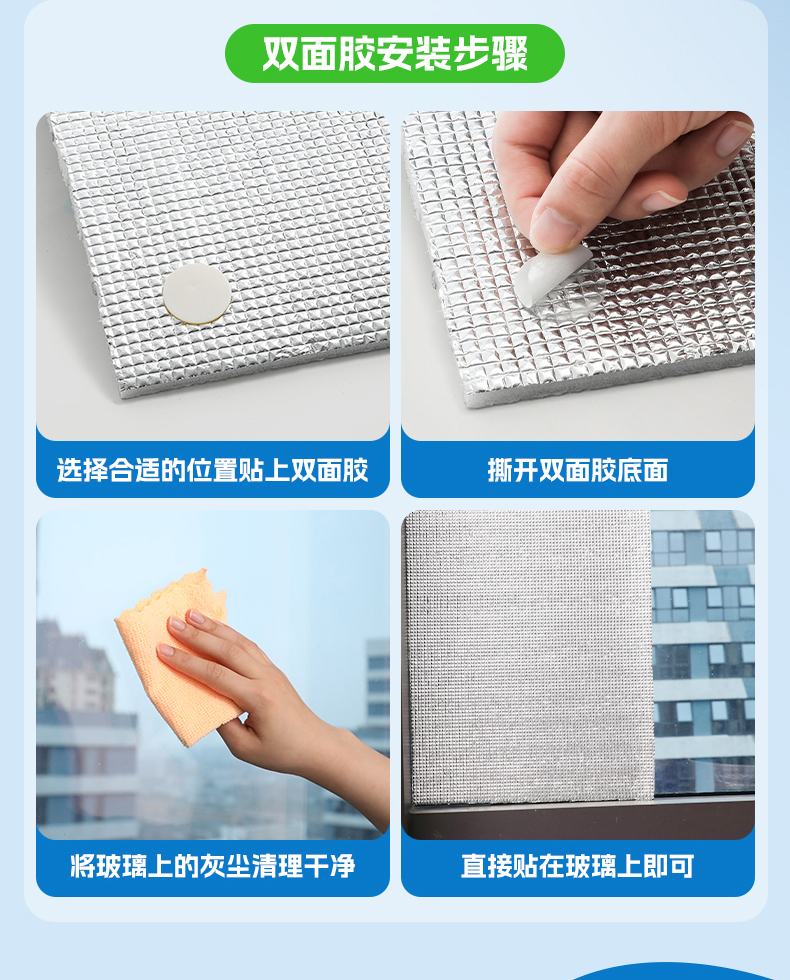 双面胶安装步骤

选择合适的位置贴上双面胶

撕开双面胶底面

将玻璃上的灰尘清理干净

直接贴在玻璃上即可