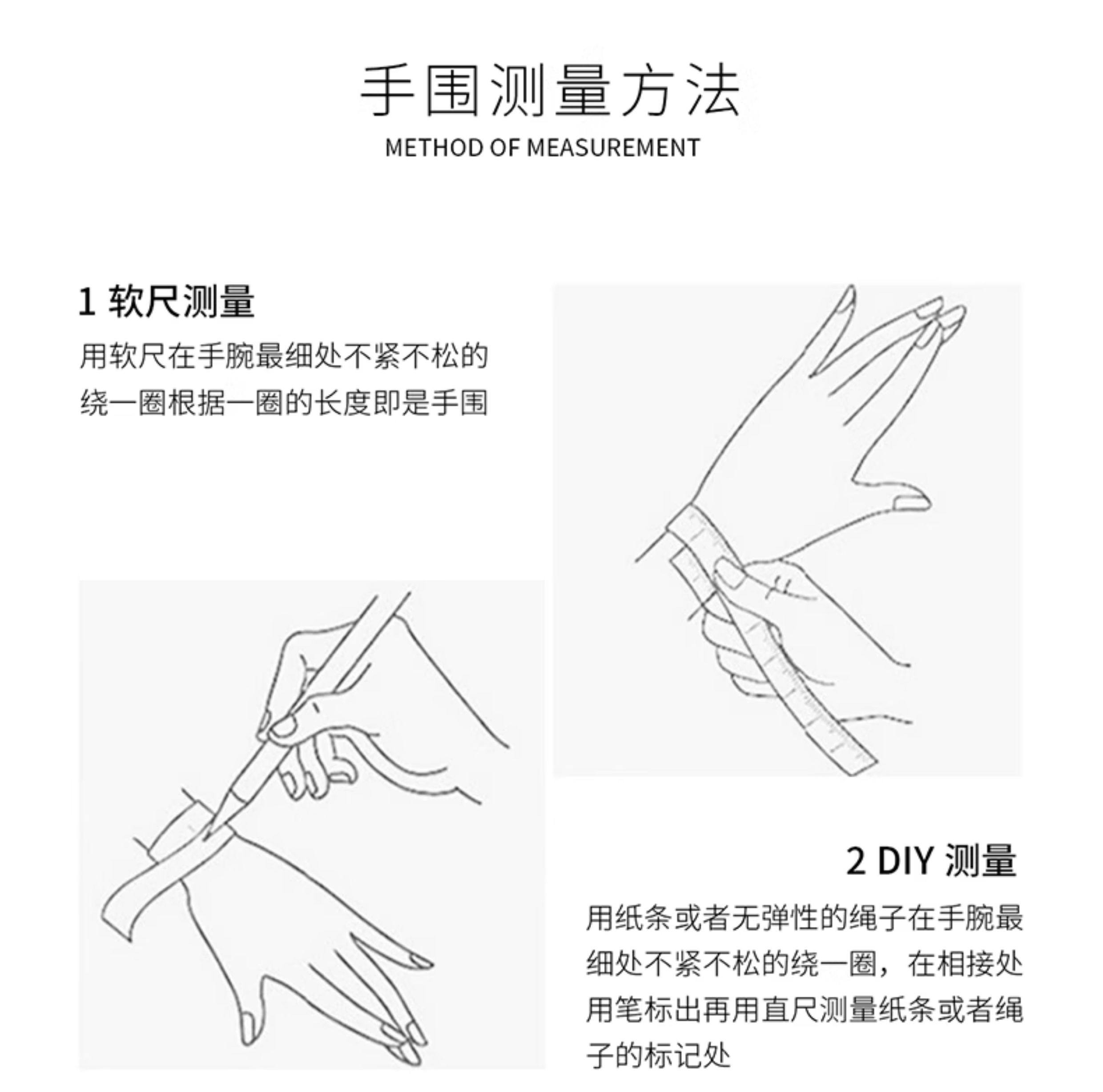 手围测量方法
METHOD OF MEASUREMENT

1 软尺测量
用软尺在手腕最细处不紧不松的绕一圈根据一圈的长度即是手围

2 DIY 测量
用纸条或者无弹性的绳子在手腕最细处不紧不松的绕一圈，在相接处用笔标出再用直尺测量纸条或者绳子的标记处