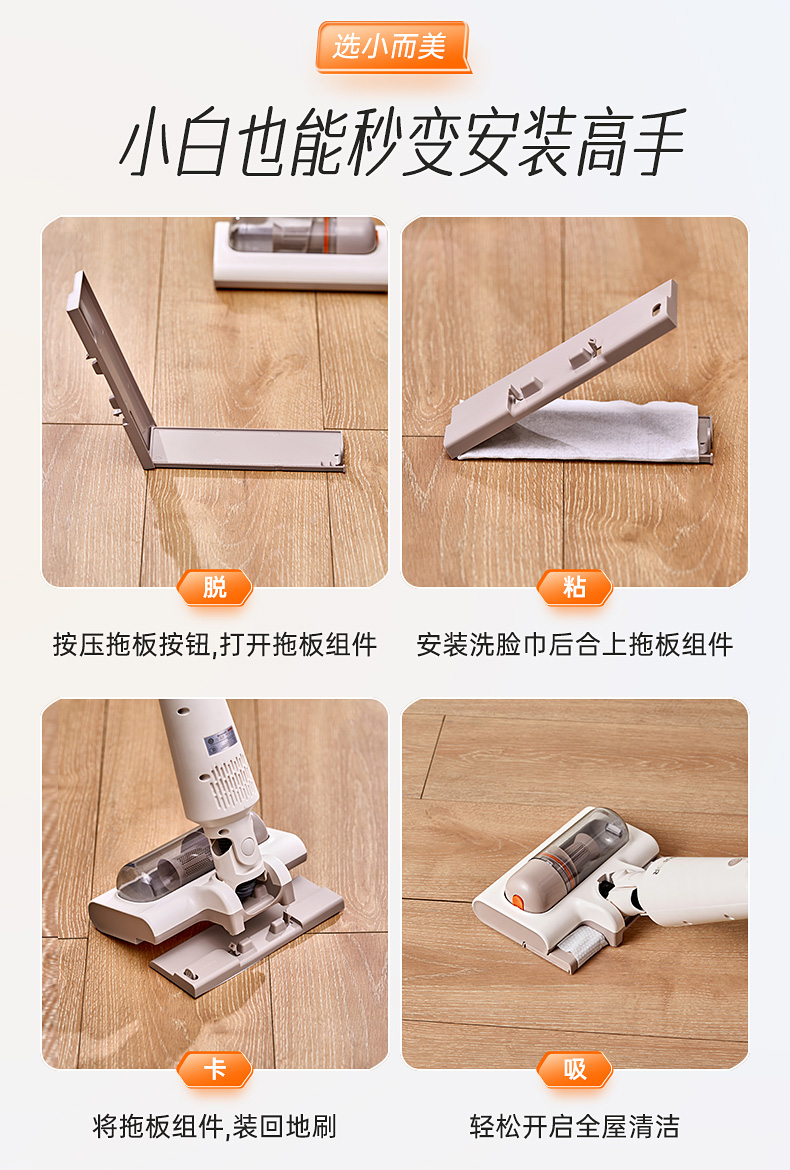 选小而美

小白也能秒变安装高手

脱

按压拖板按钮,打开拖板组件

粘

安装洗脸巾后合上拖板组件

卡

将拖板组件,装回地刷

吸

轻松开启全屋清洁