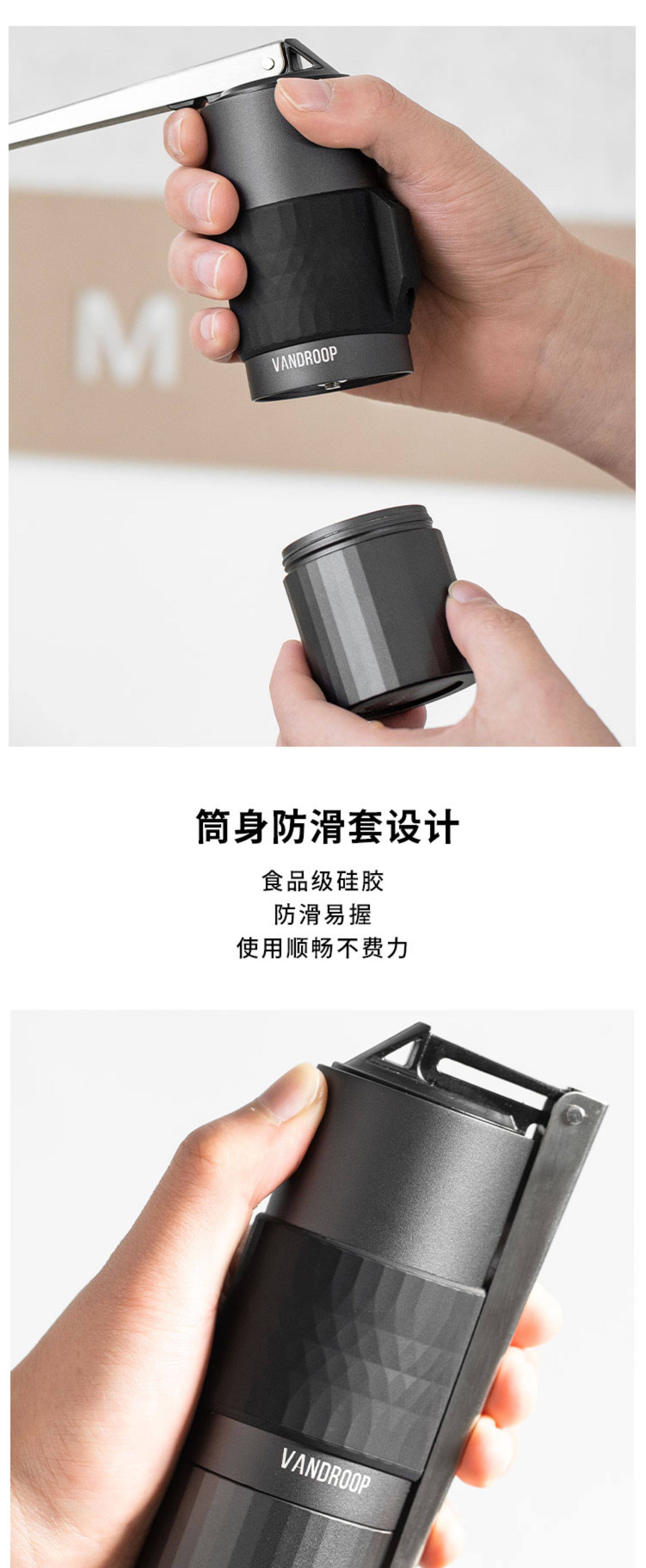 M

VANDROOP

筒身防滑套设计

食品级硅胶
防滑易握
使用顺畅不费力

VANDROOP