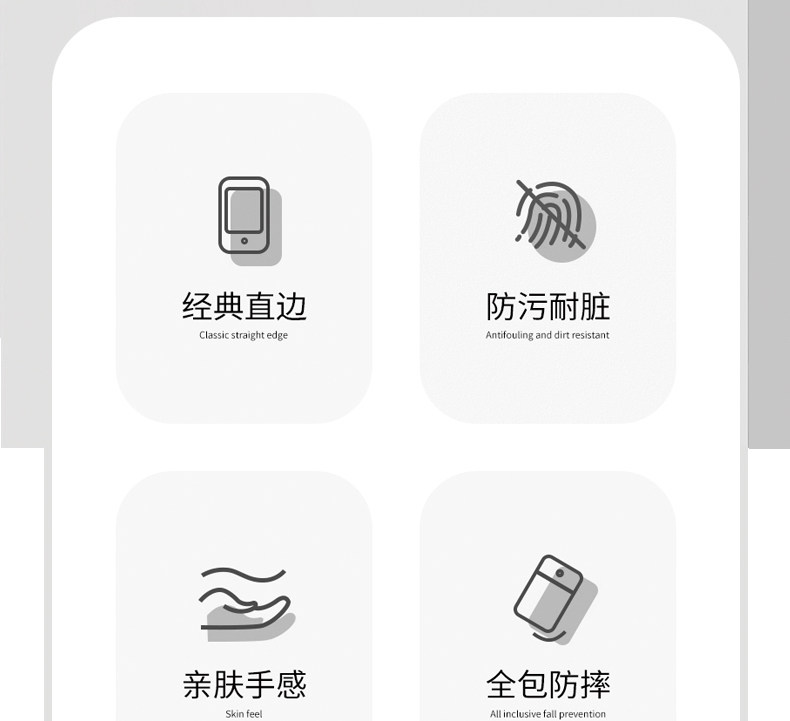 经典直边
Classic straight edge

防污耐脏
Antifouling and dirt resistant

亲肤手感
Skin feel

全包防摔
All inclusive fall prevention