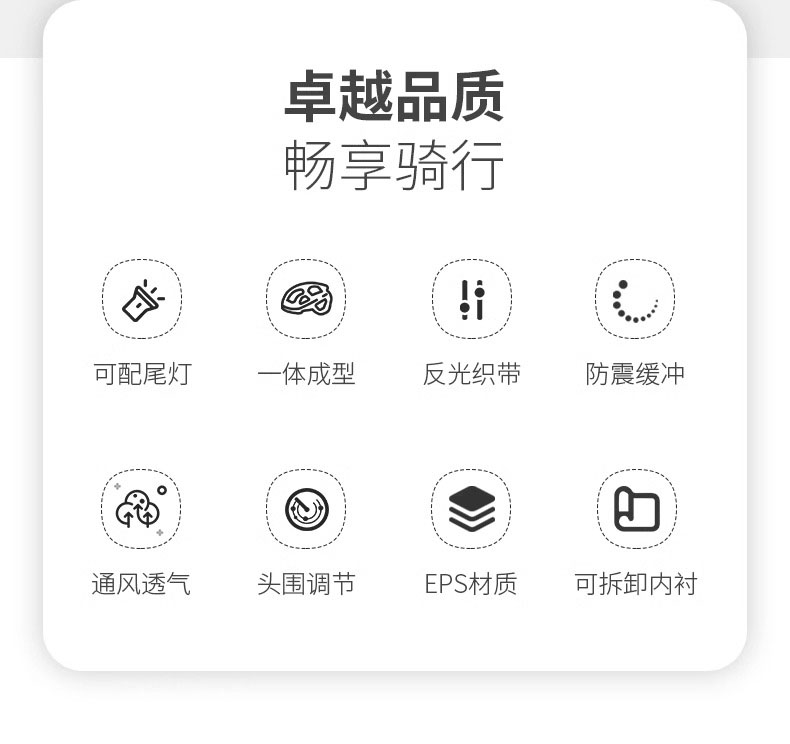 卓越品质
畅享骑行

可配尾灯

一体成型

反光织带

防震缓冲

通风透气

头围调节

EPS材质

可拆卸内衬