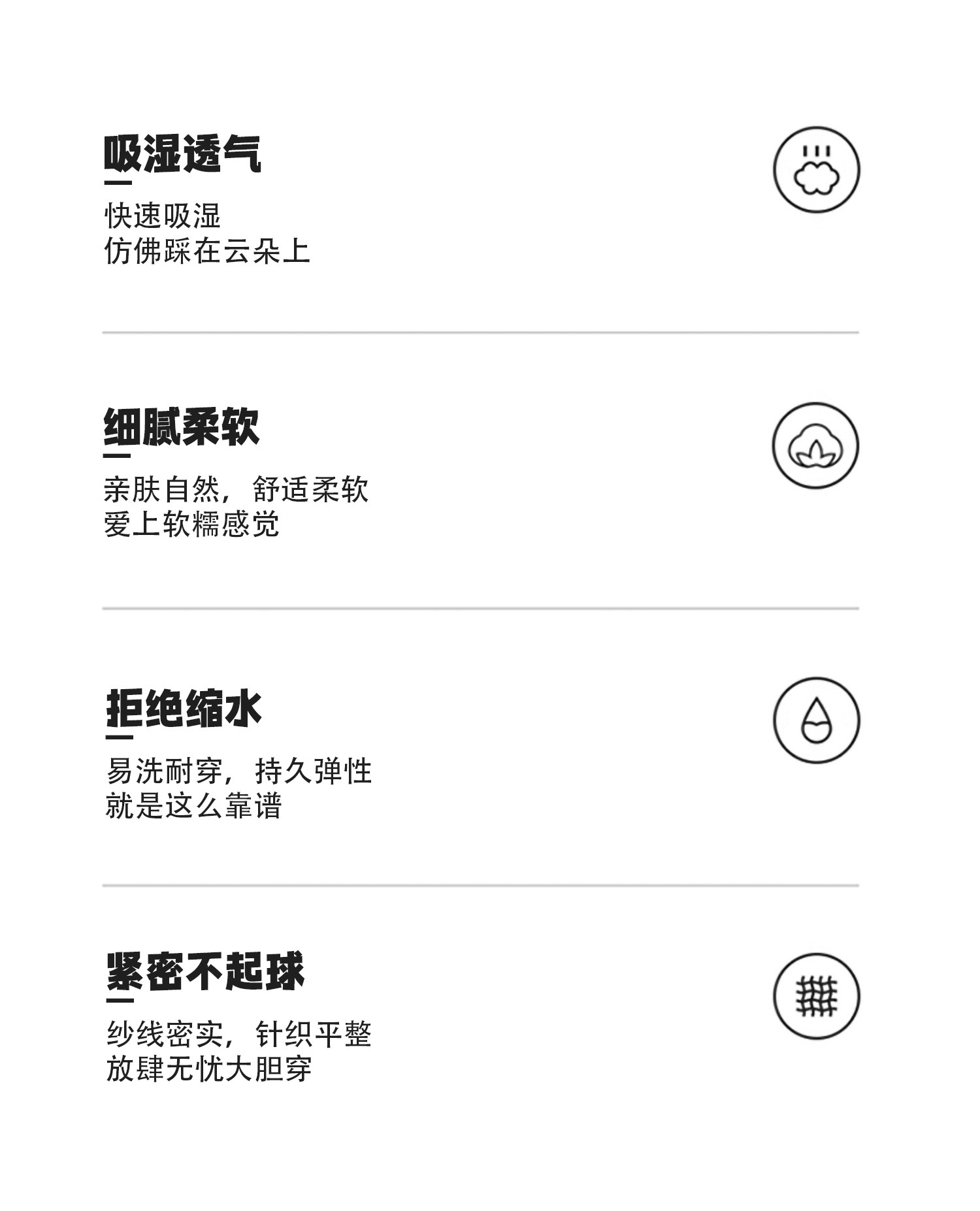 吸湿透气

快速吸湿
仿佛踩在云朵上

细腻柔软

亲肤自然，舒适柔软
爱上软糯感觉

拒绝缩水

易洗耐穿，持久弹性
就是这么靠谱

紧密不起球

纱线密实，针织平整
放肆无忧大胆穿